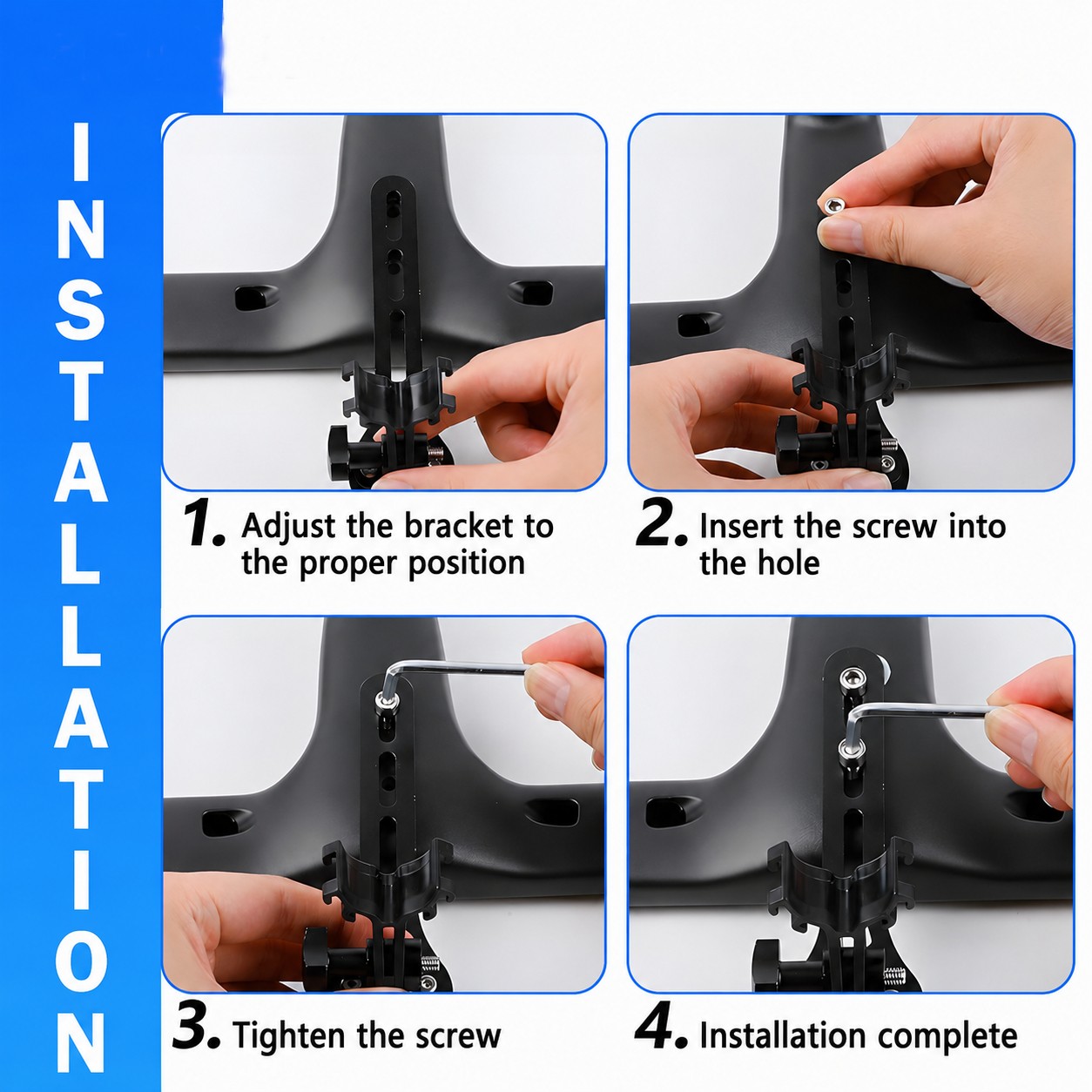 INSTALLATION

1. Adjust the bracket to the proper position

2. Insert the screw into the hole

3. Tighten the screw

4. Installation complete