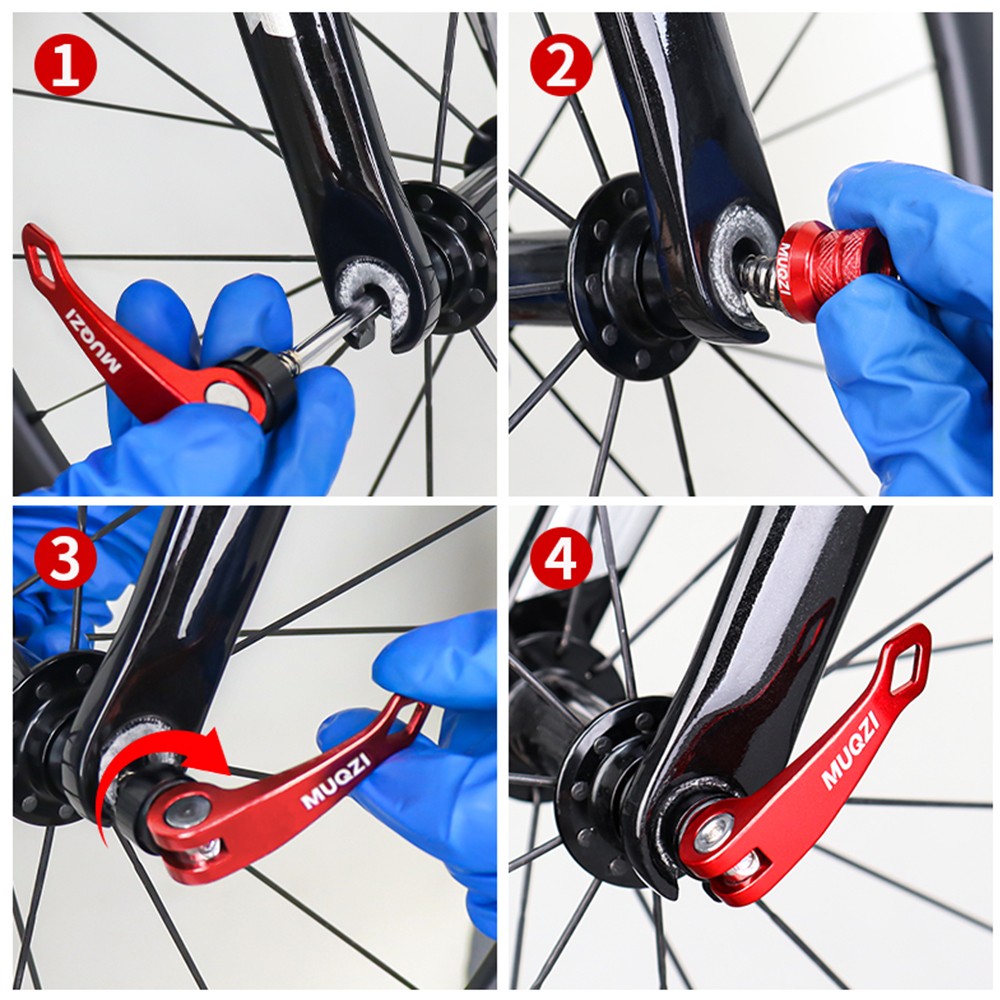 1

MUQZI

2

MUQZI

3

MUQZI

4

MUQZI