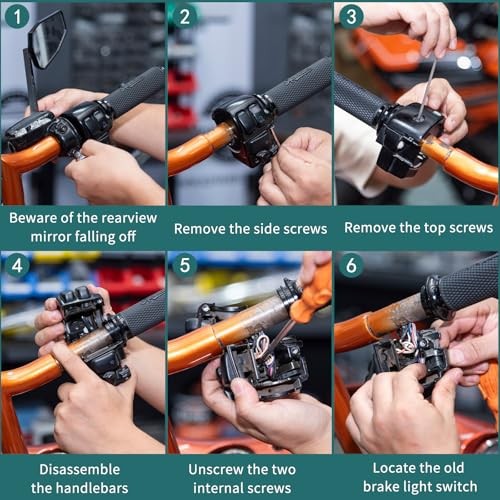 1

Beware of the rearview mirror falling off

2

Remove the side screws

3

Remove the top screws

4

Disassemble the handlebars

5

Unscrew the two internal screws

6

Locate the old brake light switch