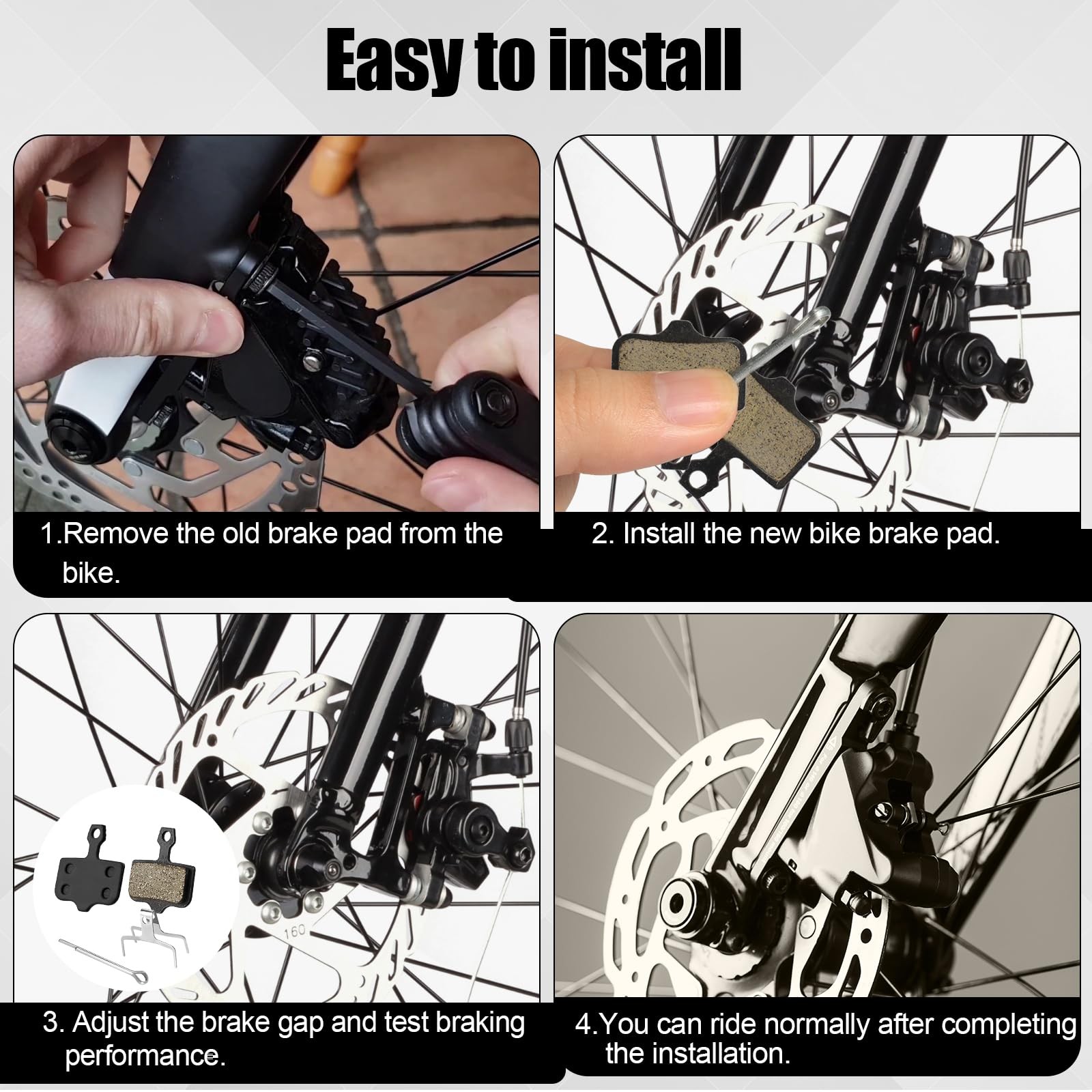 Easy to install

1.Remove the old brake pad from the bike.

2. Install the new bike brake pad.

160

3. Adjust the brake gap and test braking performance.

4.You can ride normally after completing the installation.