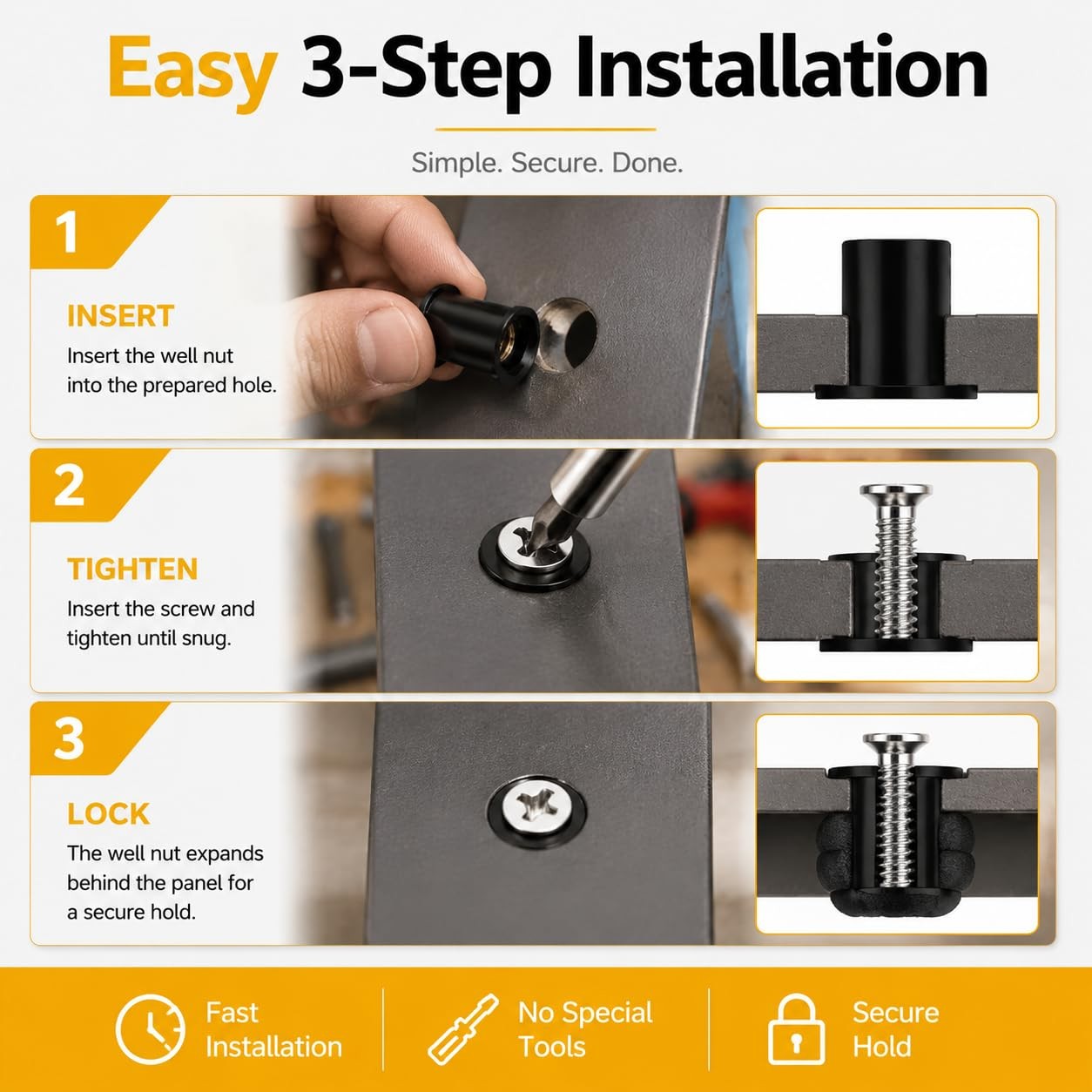 Easy 3-Step Installation

Simple. Secure. Done.

1

INSERT

Insert the well nut into the prepared hole.

2

TIGHTEN

Insert the screw and tighten until snug.

3

LOCK

The well nut expands behind the panel for a secure hold.

Fast Installation

No Special Tools

Secure Hold