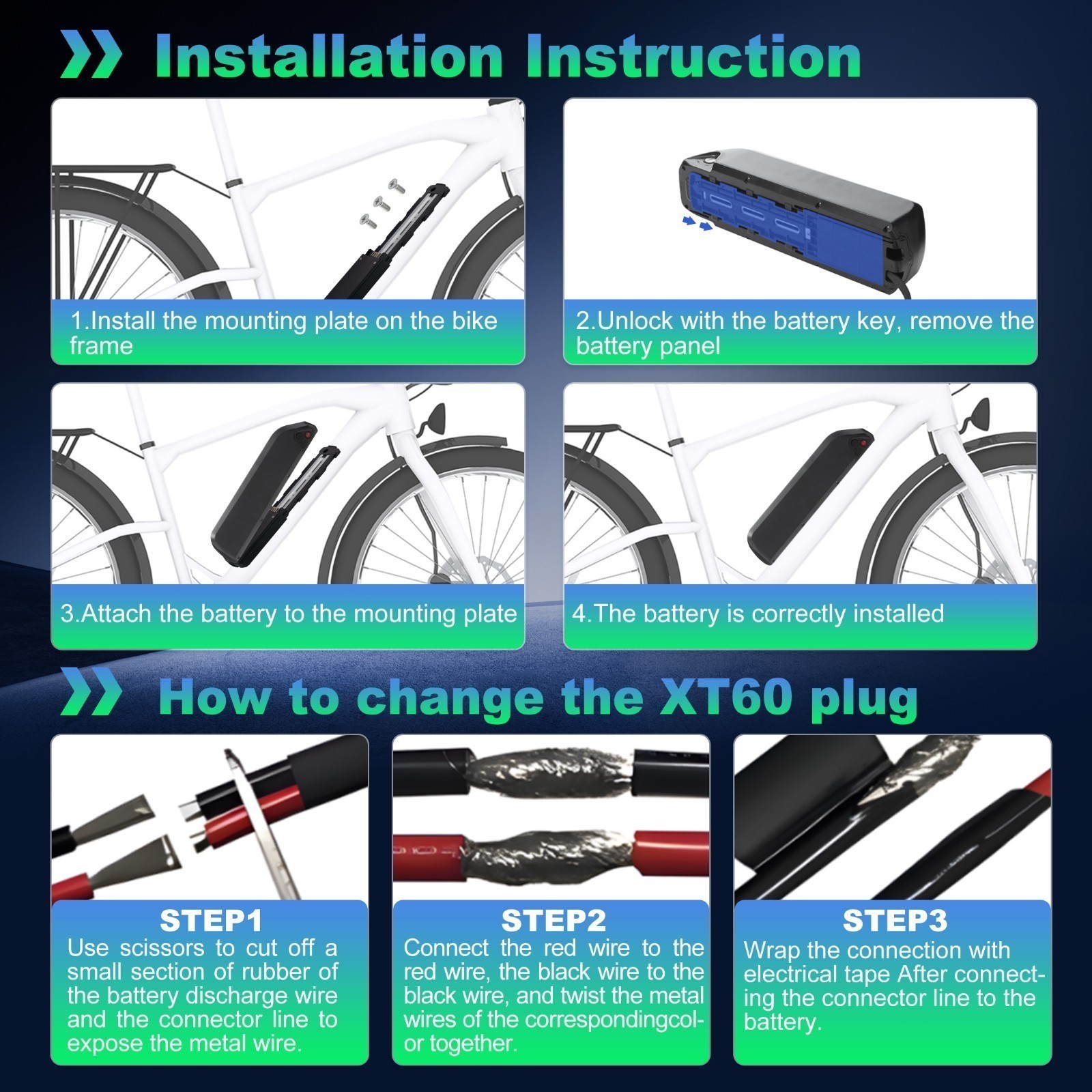 Installation Instruction

1.Install the mounting plate on the bike frame

2.Unlock with the battery key, remove the battery panel

3.Attach the battery to the mounting plate

4.The battery is correctly installed

How to change the XT60 plug

STEP1
Use scissors to cut off a small section of rubber of the battery discharge wire and the connector line to expose the metal wire.

STEP2
Connect the red wire to the red wire, the black wire to the black wire, and twist the metal wires of the correspondingcolor together.

STEP3
Wrap the connection with electrical tape After connecting the connector line to the battery.