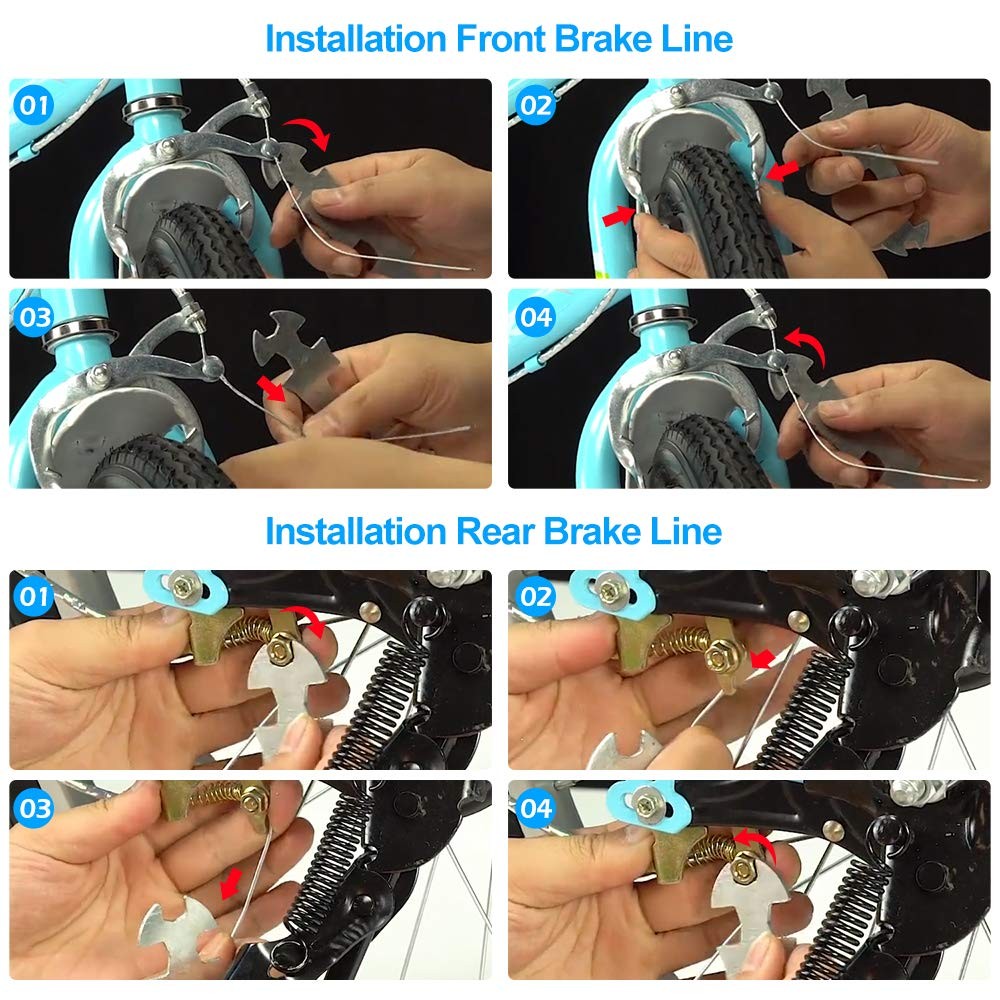 Installation Front Brake Line

01

02

03

04

Installation Rear Brake Line

01

02

03

04