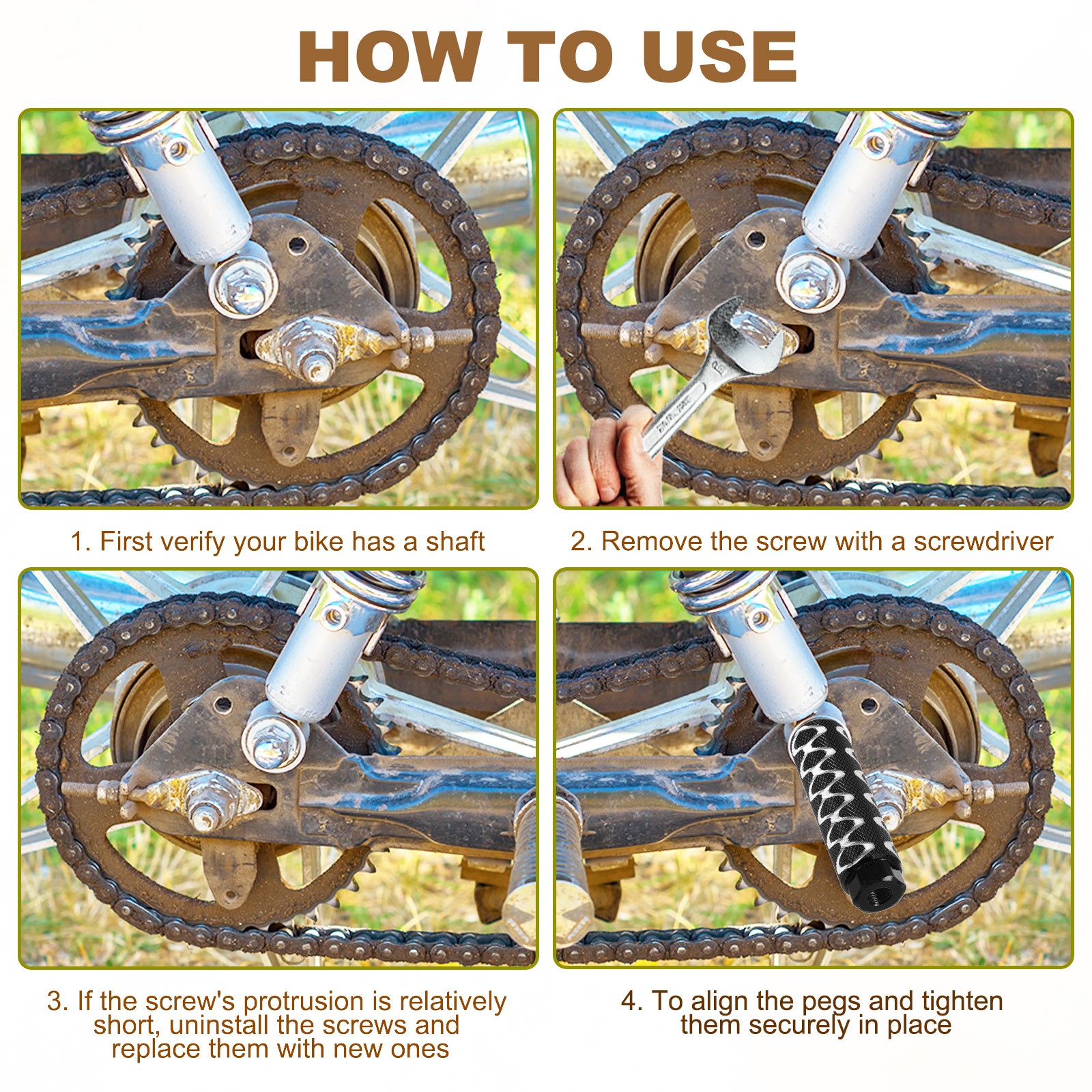 HOW TO USE

1. First verify your bike has a shaft

2. Remove the screw with a screwdriver

3. If the screw's protrusion is relatively short, uninstall the screws and replace them with new ones

4. To align the pegs and tighten them securely in place