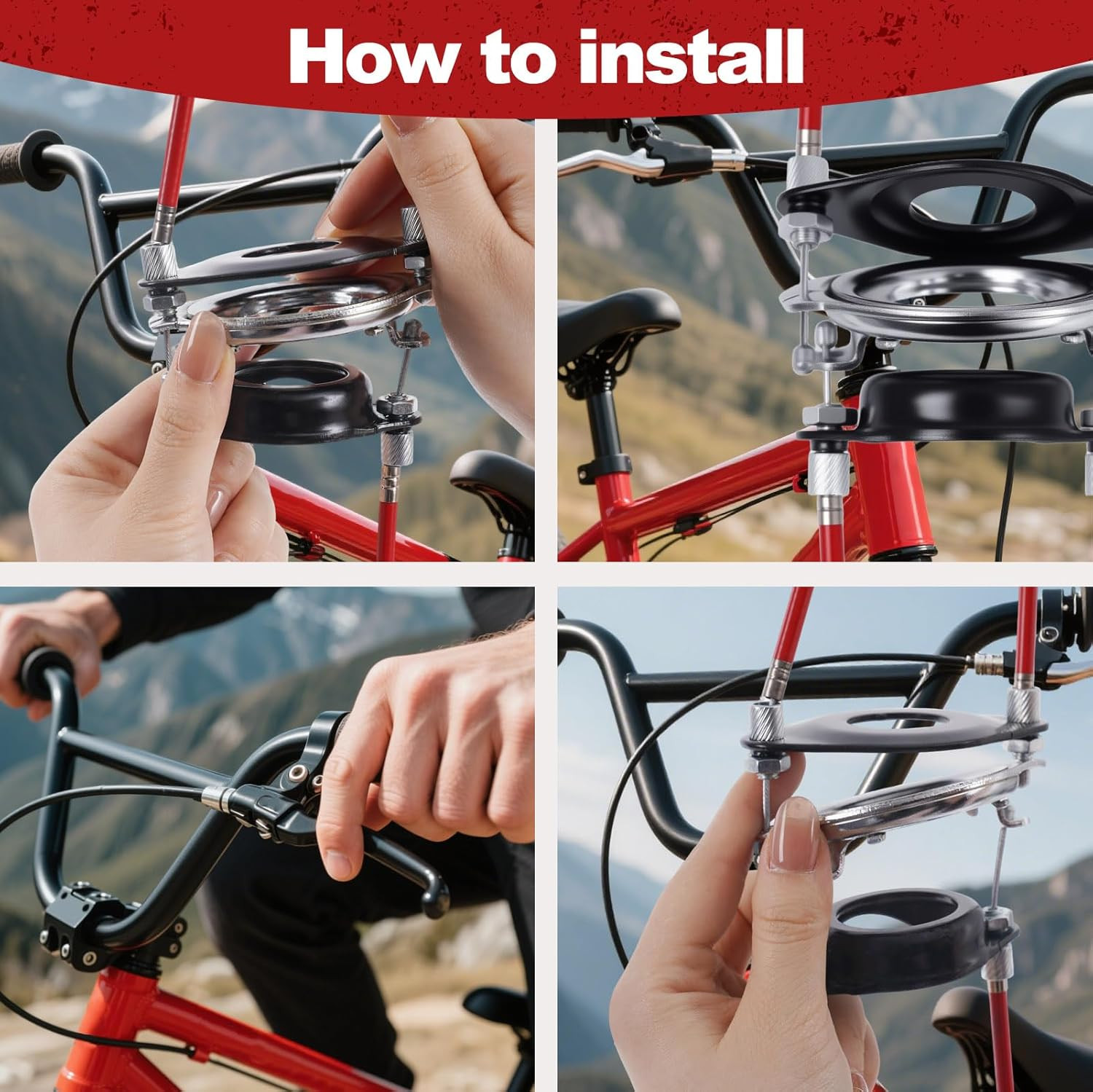 How to install