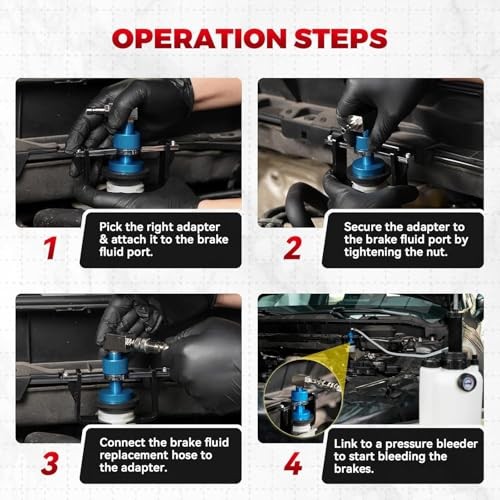 OPERATION STEPS

1

Pick the right adapter & attach it to the brake fluid port.

2

Secure the adapter to the brake fluid port by tightening the nut.

3

Connect the brake fluid replacement hose to the adapter.

4

Link to a pressure bleeder to start bleeding the brakes.