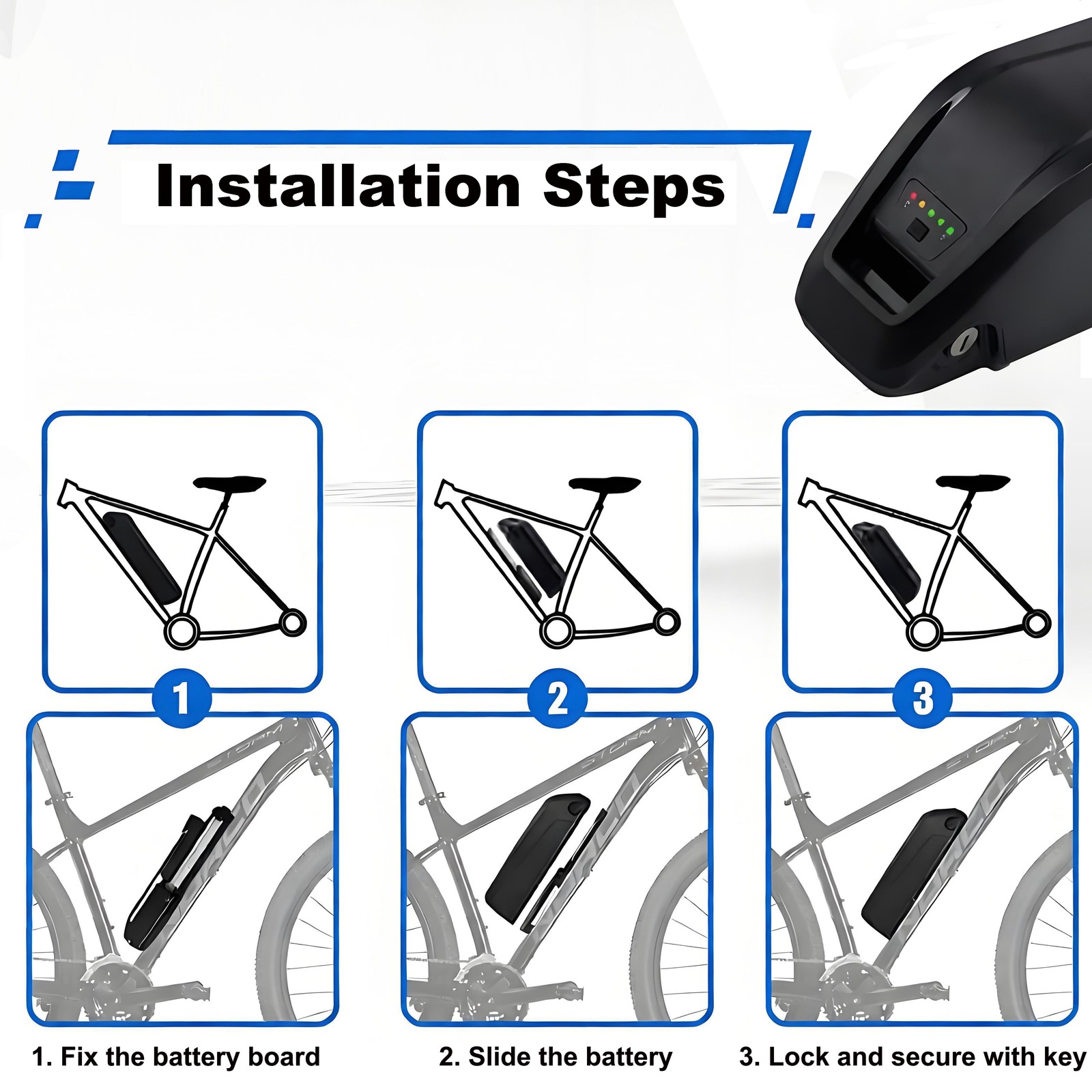 Installation Steps

1

2

3

STORM

STORM

STORM

1. Fix the battery board

2. Slide the battery

3. Lock and secure with key