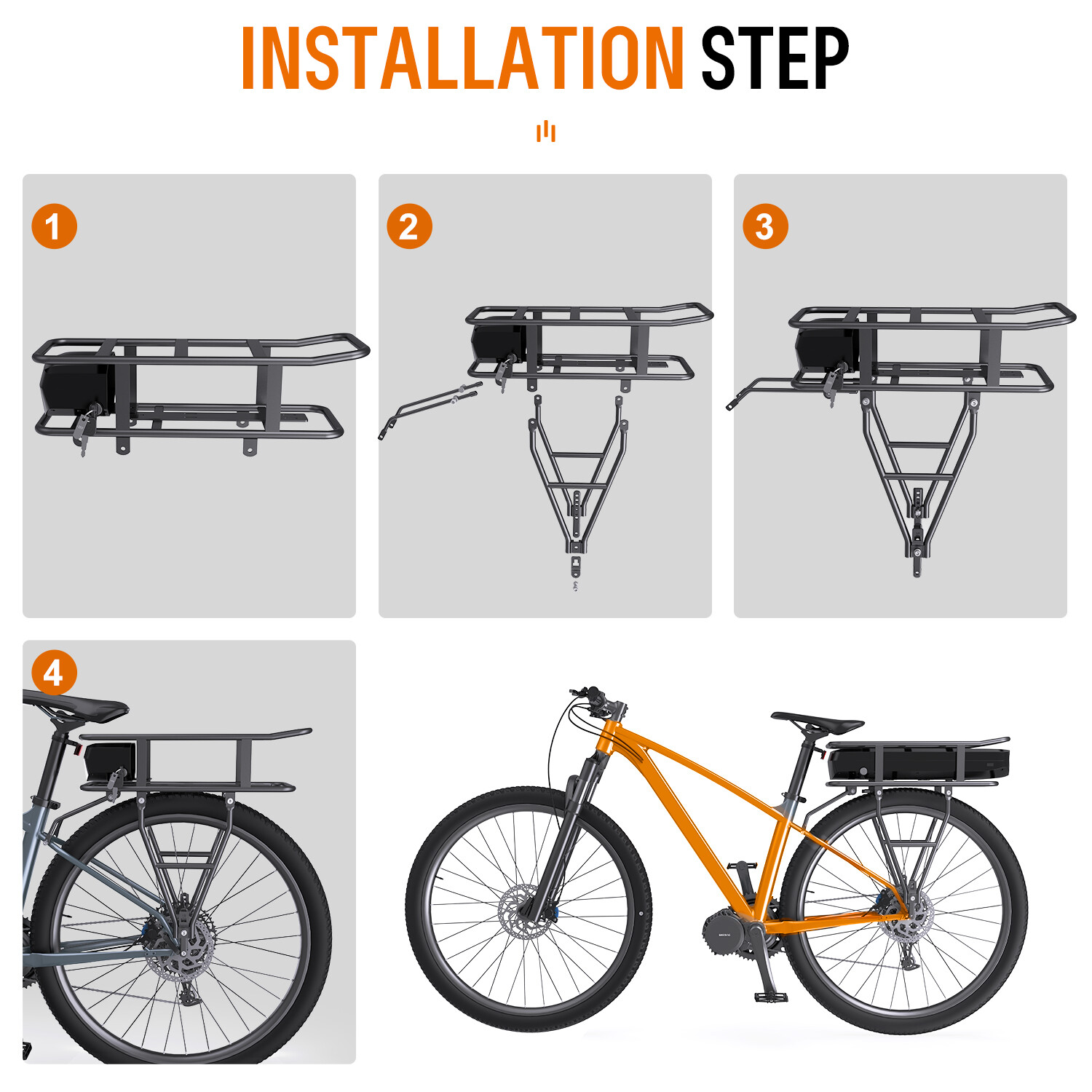 INSTALLATION STEP

1

2

3

4