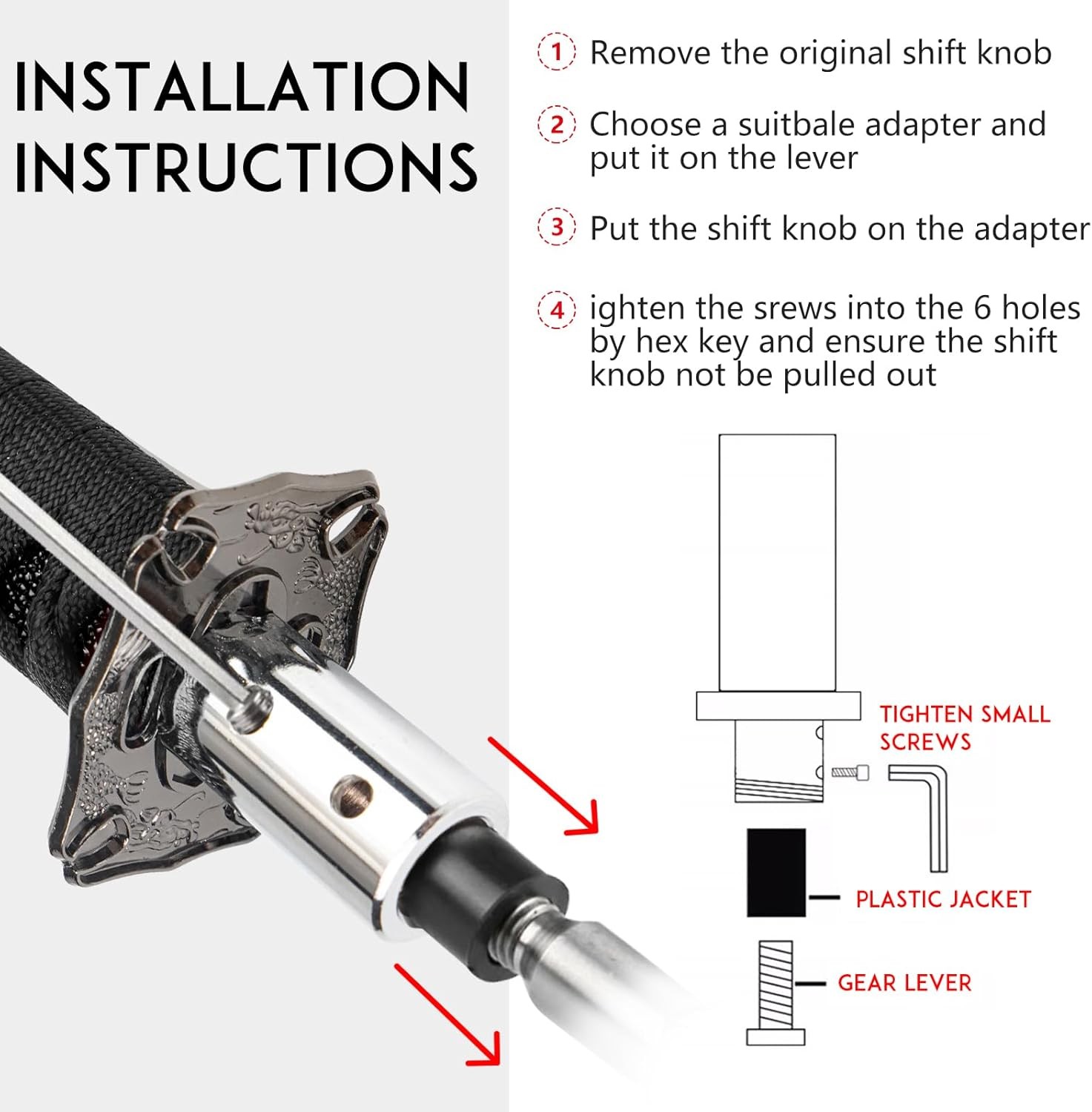 INSTALLATION INSTRUCTIONS

1 Remove the original shift knob

2 Choose a suitbale adapter and put it on the lever

3 Put the shift knob on the adapter

4 ighten the srews into the 6 holes by hex key and ensure the shift knob not be pulled out

TIGHTEN SMALL SCREWS

PLASTIC JACKET

GEAR LEVER