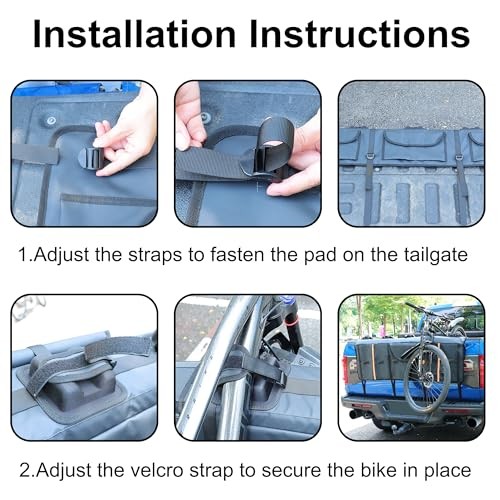 Installation Instructions

1.Adjust the straps to fasten the pad on the tailgate

2.Adjust the velcro strap to secure the bike in place