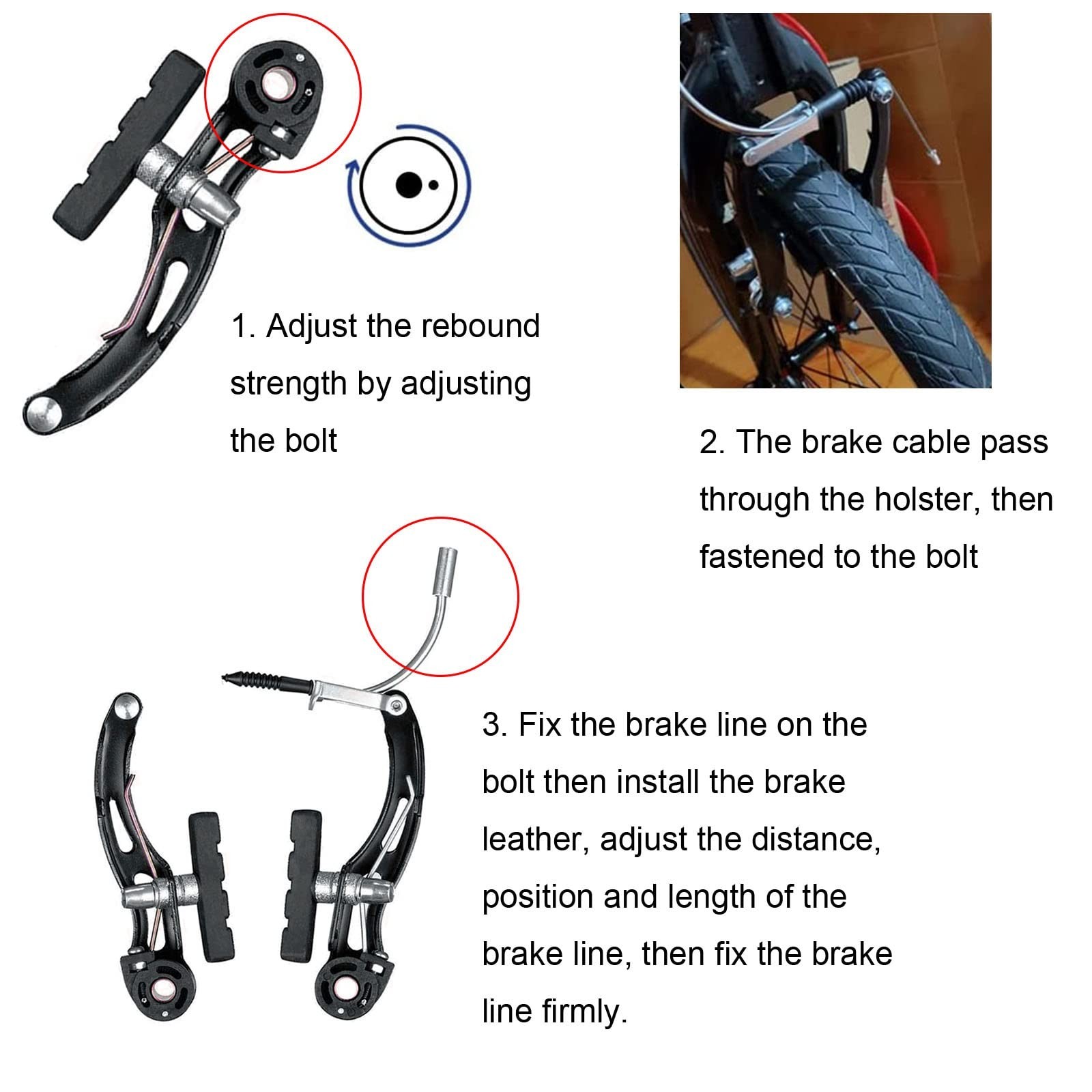 1. Adjust the rebound strength by adjusting the bolt

2. The brake cable pass through the holster, then fastened to the bolt

3. Fix the brake line on the bolt then install the brake leather, adjust the distance, position and length of the brake line, then fix the brake line firmly.