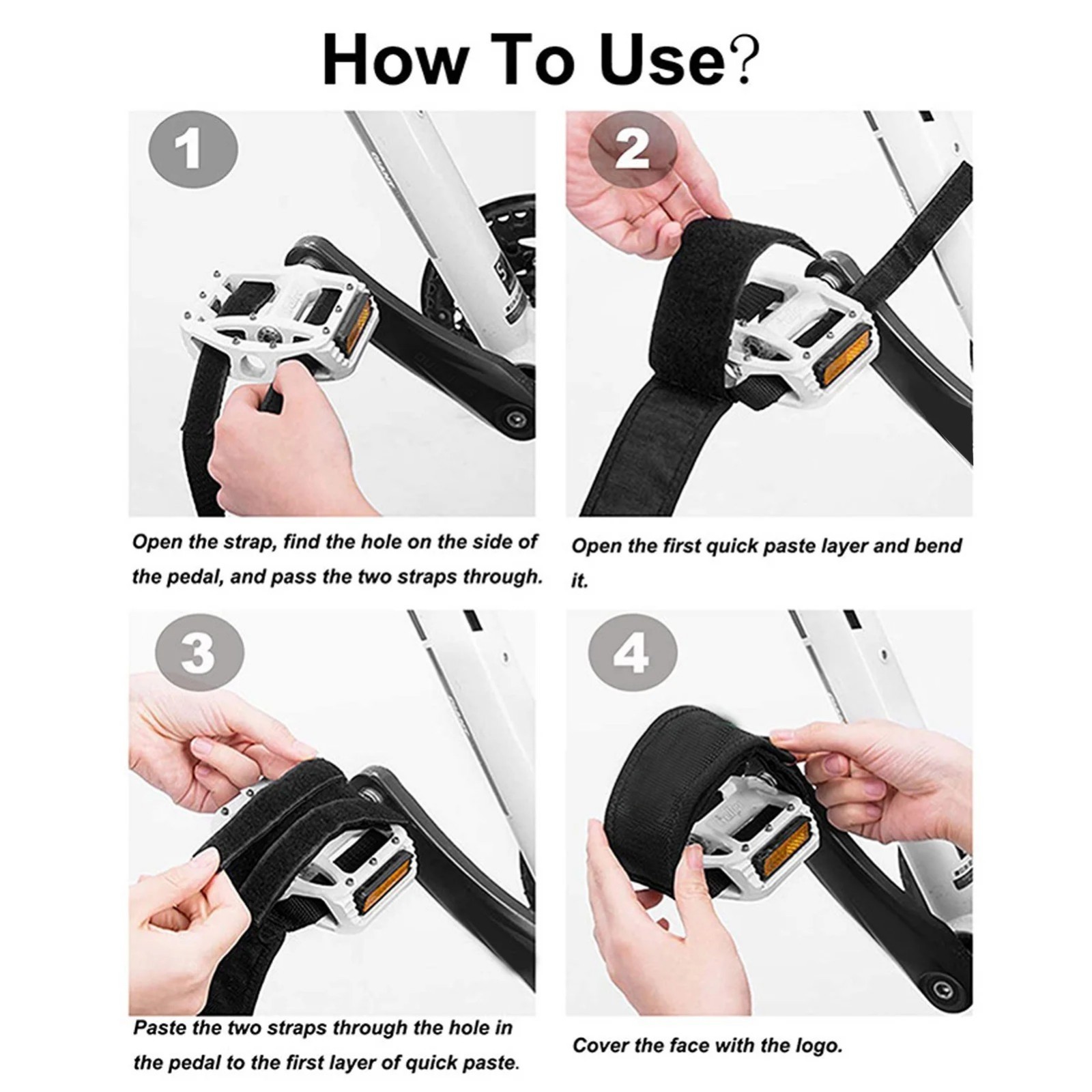 How To Use?

1

Open the strap, find the hole on the side of the pedal, and pass the two straps through.

2

Open the first quick paste layer and bend it.

3

Paste the two straps through the hole in the pedal to the first layer of quick paste.

4

Cover the face with the logo.