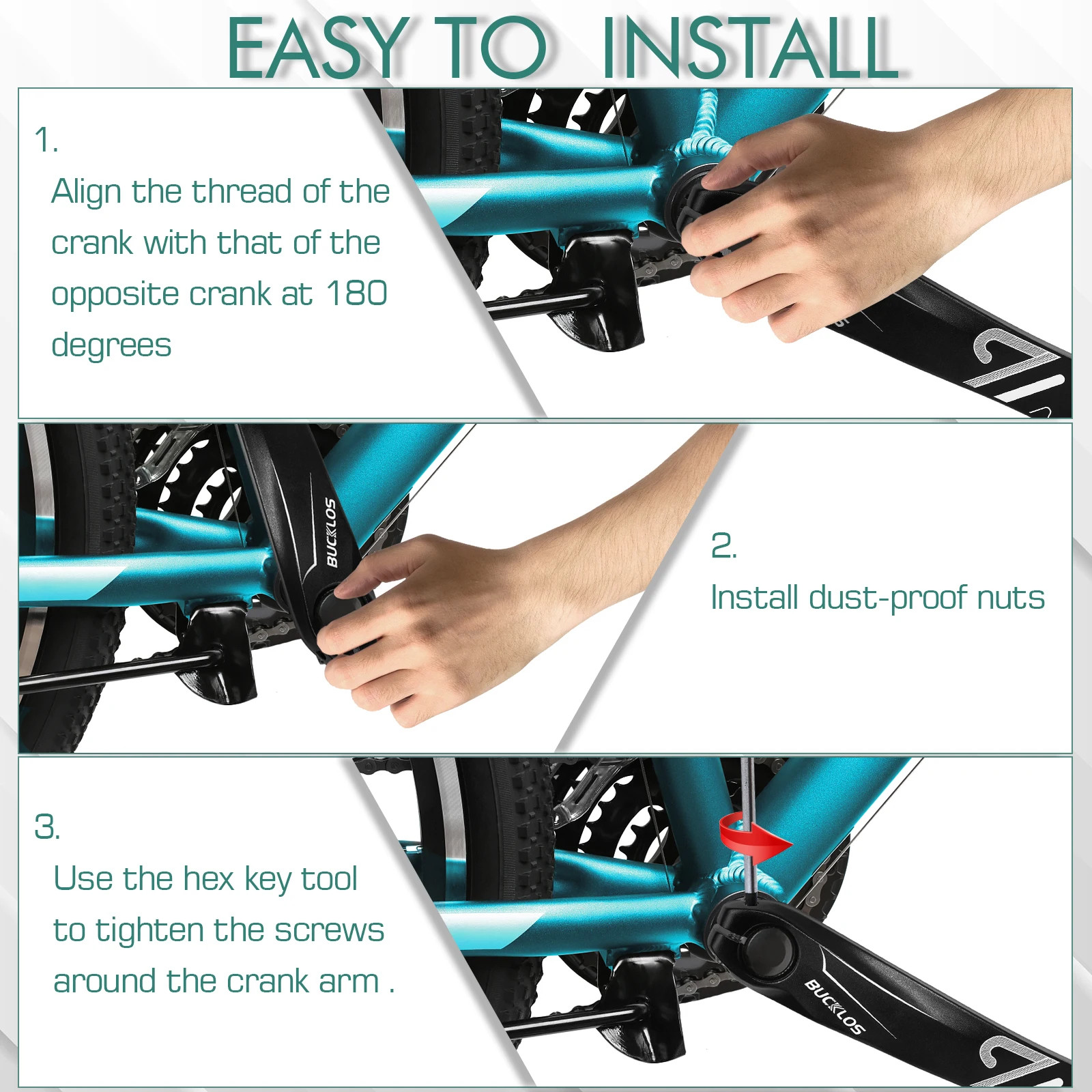 EASY TO INSTALL

1.
Align the thread of the crank with that of the opposite crank at 180 degrees

BUCKLOS

2.
Install dust-proof nuts

3.
Use the hex key tool to tighten the screws around the crank arm .

BUCKLOS