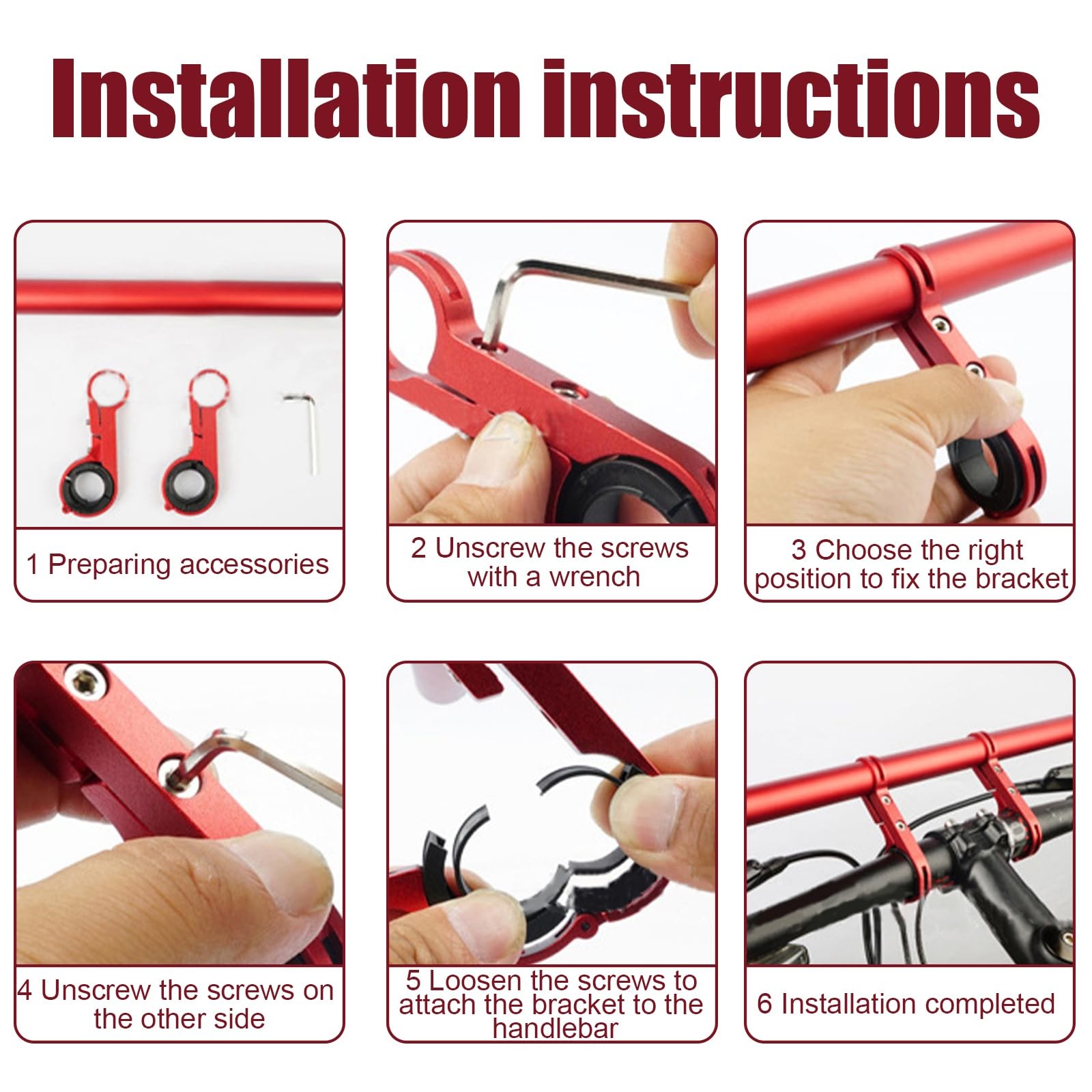 Installation instructions

1 Preparing accessories

2 Unscrew the screws with a wrench

3 Choose the right position to fix the bracket

4 Unscrew the screws on the other side

5 Loosen the screws to attach the bracket to the handlebar

6 Installation completed