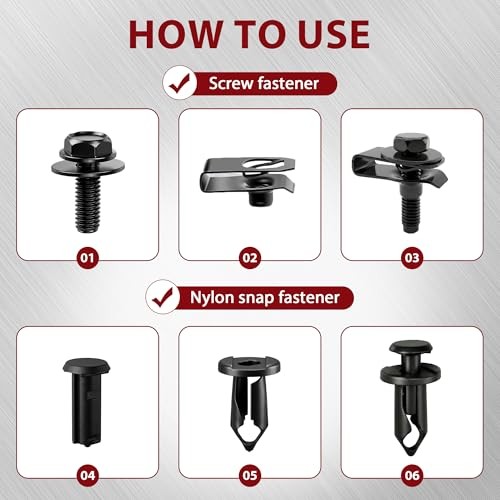 HOW TO USE

Screw fastener

01

02

03

Nylon snap fastener

04

05

06