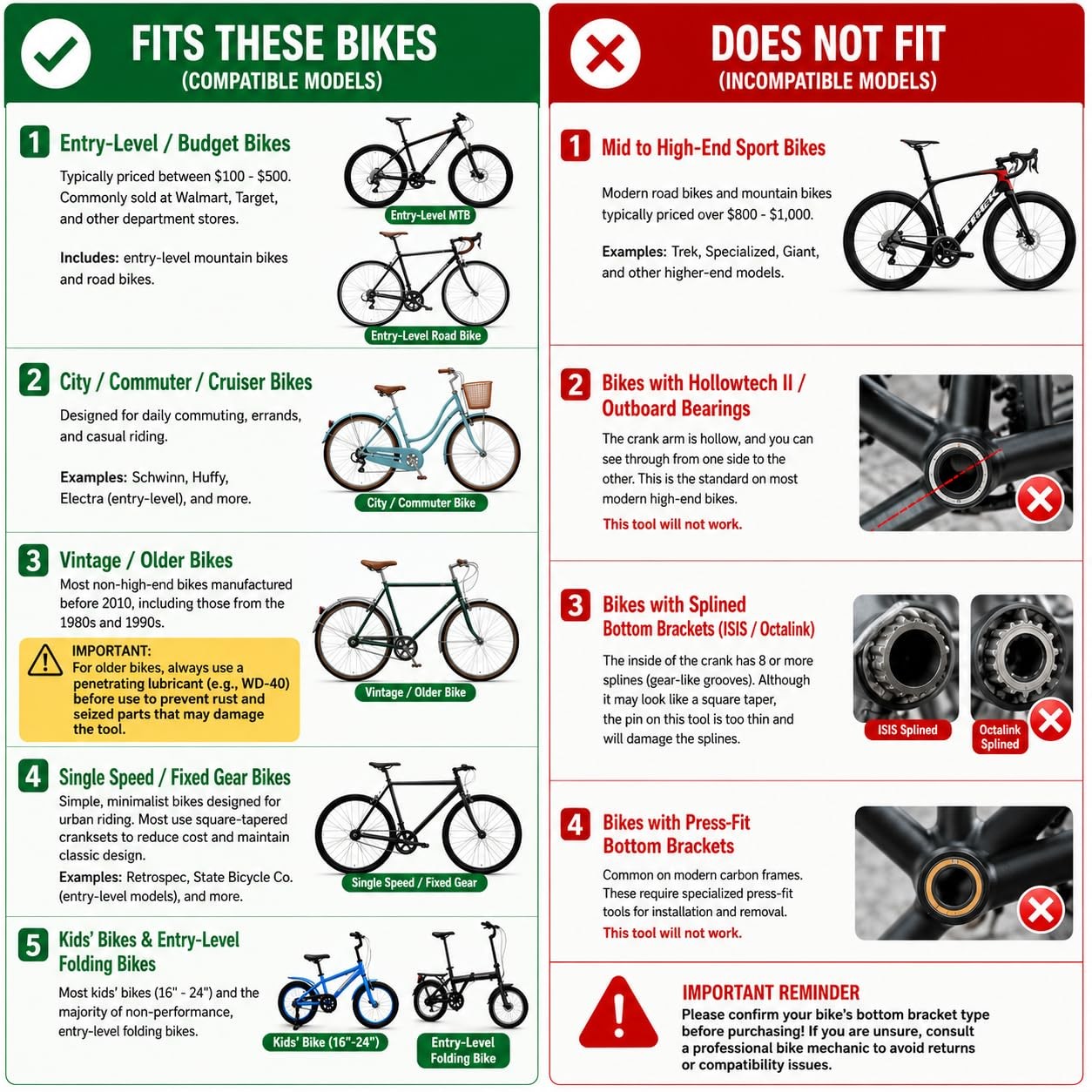 FITS THESE BIKES
(COMPATIBLE MODELS)

1 Entry-Level / Budget Bikes

Typically priced between $100 - $500. Commonly sold at Walmart, Target, and other department stores.

Includes: entry-level mountain bikes and road bikes.

Entry-Level MTB

Entry-Level Road Bike

2 City / Commuter / Cruiser Bikes

Designed for daily commuting, errands, and casual riding.

Examples: Schwinn, Huffy, Electra (entry-level), and more.

City / Commuter Bike

3 Vintage / Older Bikes

Most non-high-end bikes manufactured before 2010, including those from the 1980s and 1990s.

IMPORTANT: For older bikes, always use a penetrating lubricant (e.g., WD-40) before use to prevent rust and seized parts that may damage the tool.

Vintage / Older Bike

4 Single Speed / Fixed Gear Bikes

Simple, minimalist bikes designed for urban riding. Most use square-tapered cranksets to reduce cost and maintain classic design.

Examples: Retrospec, State Bicycle Co. (entry-level models), and more.

Single Speed / Fixed Gear

5 Kids' Bikes & Entry-Level Folding Bikes

Most kids' bikes (16" - 24") and the majority of non-performance, entry-level folding bikes.

Kids' Bike (16"-24")

Entry-Level Folding Bike

DOES NOT FIT
(INCOMPATIBLE MODELS)

1 Mid to High-End Sport Bikes

Modern road bikes and mountain bikes typically priced over $800 - $1,000.

Examples: Trek, Specialized, Giant, and other higher-end models.

TREK

2 Bikes with Hollowtech II / Outboard Bearings

The crank arm is hollow, and you can see through from one side to the other. This is the standard on most modern high-end bikes.

This tool will not work.

3 Bikes with Splined Bottom Brackets (ISIS / Octalink)

The inside of the crank has 8 or more splines (gear-like grooves). Although it may look like a square taper, the pin on this tool is too thin and will damage the splines.

ISIS Splined

Octalink Splined

4 Bikes with Press-Fit Bottom Brackets

Common on modern carbon frames. These require specialized press-fit tools for installation and removal.

This tool will not work.

IMPORTANT REMINDER

Please confirm your bike's bottom bracket type before purchasing! If you are unsure, consult a professional bike mechanic to avoid returns or compatibility issues.