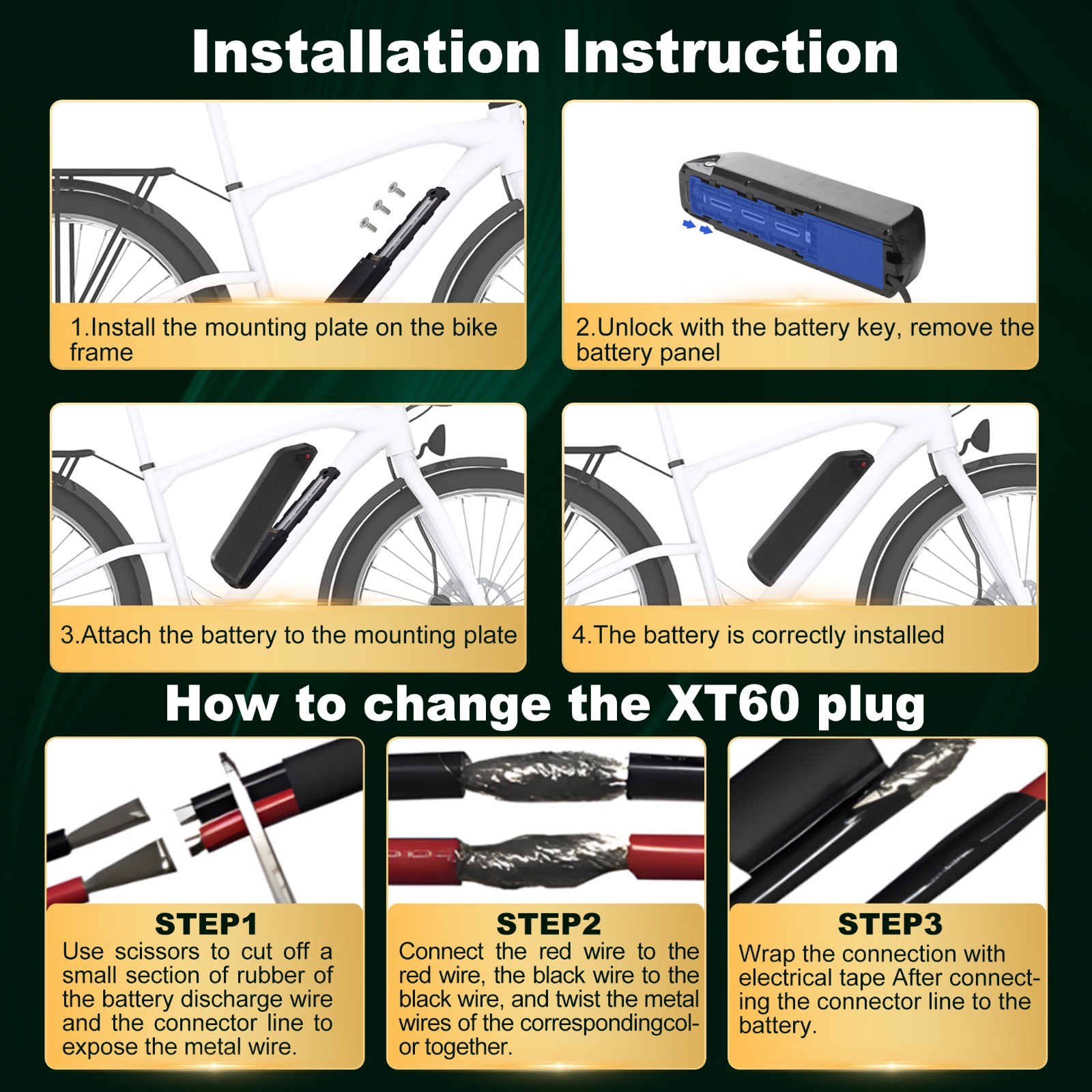 Installation Instruction

1.Install the mounting plate on the bike frame

2.Unlock with the battery key, remove the battery panel

3.Attach the battery to the mounting plate

4.The battery is correctly installed

How to change the XT60 plug

STEP1
Use scissors to cut off a small section of rubber of the battery discharge wire and the connector line to expose the metal wire.

STEP2
Connect the red wire to the red wire, the black wire to the black wire, and twist the metal wires of the correspondingcolor together.

STEP3
Wrap the connection with electrical tape After connecting the connector line to the battery.