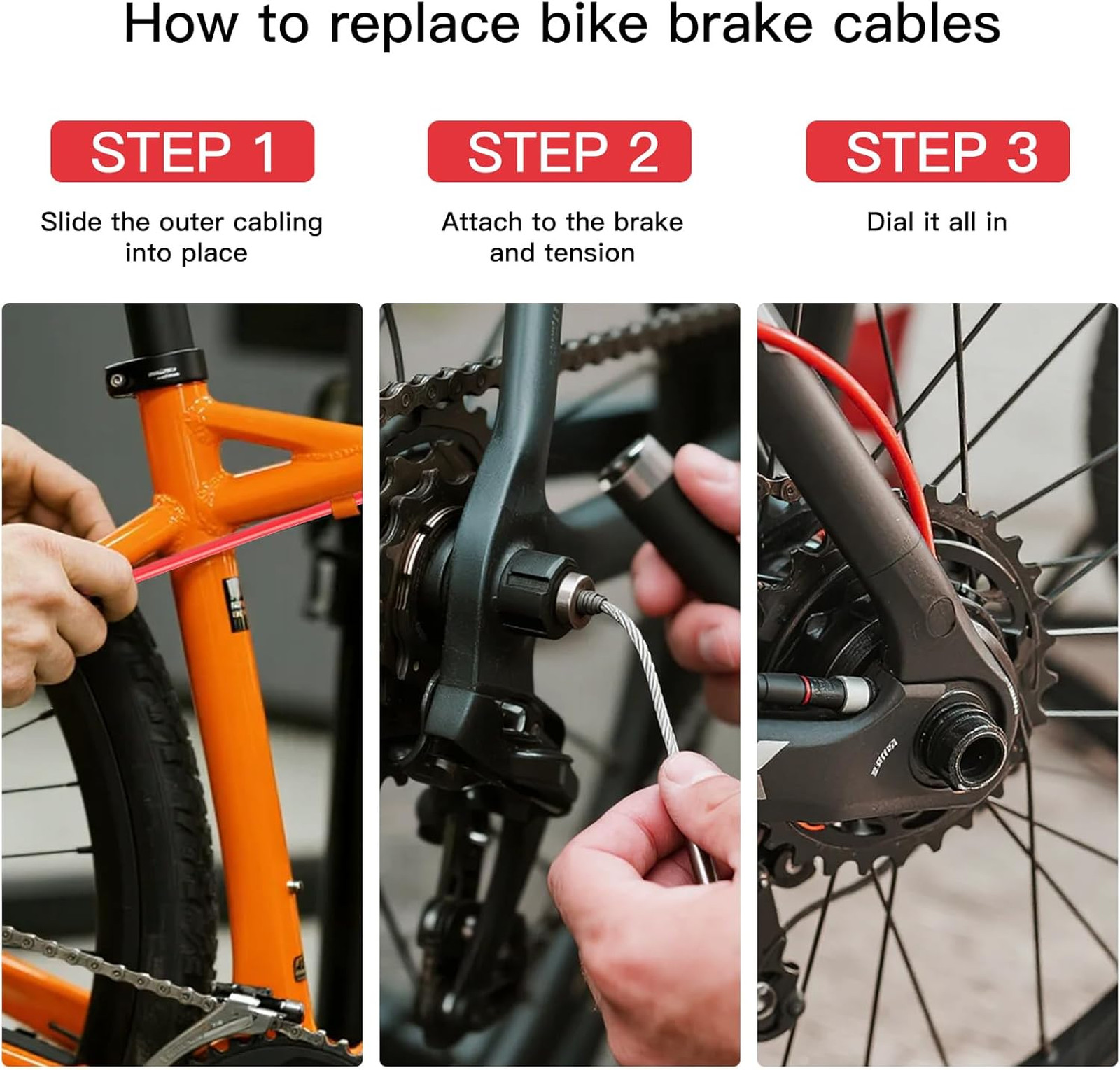 How to replace bike brake cables

STEP 1

Slide the outer cabling into place

STEP 2

Attach to the brake and tension

STEP 3

Dial it all in