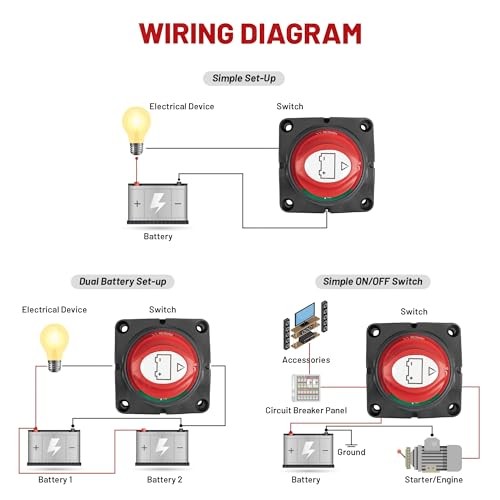 WIRING DIAGRAM

Simple Set-Up

Electrical Device

Switch

Battery

Dual Battery Set-up

Electrical Device

Switch

Battery 1

Battery 2

Simple ON/OFF Switch

Switch

Accessories

Circuit Breaker Panel

Ground

Battery

Starter/Engine