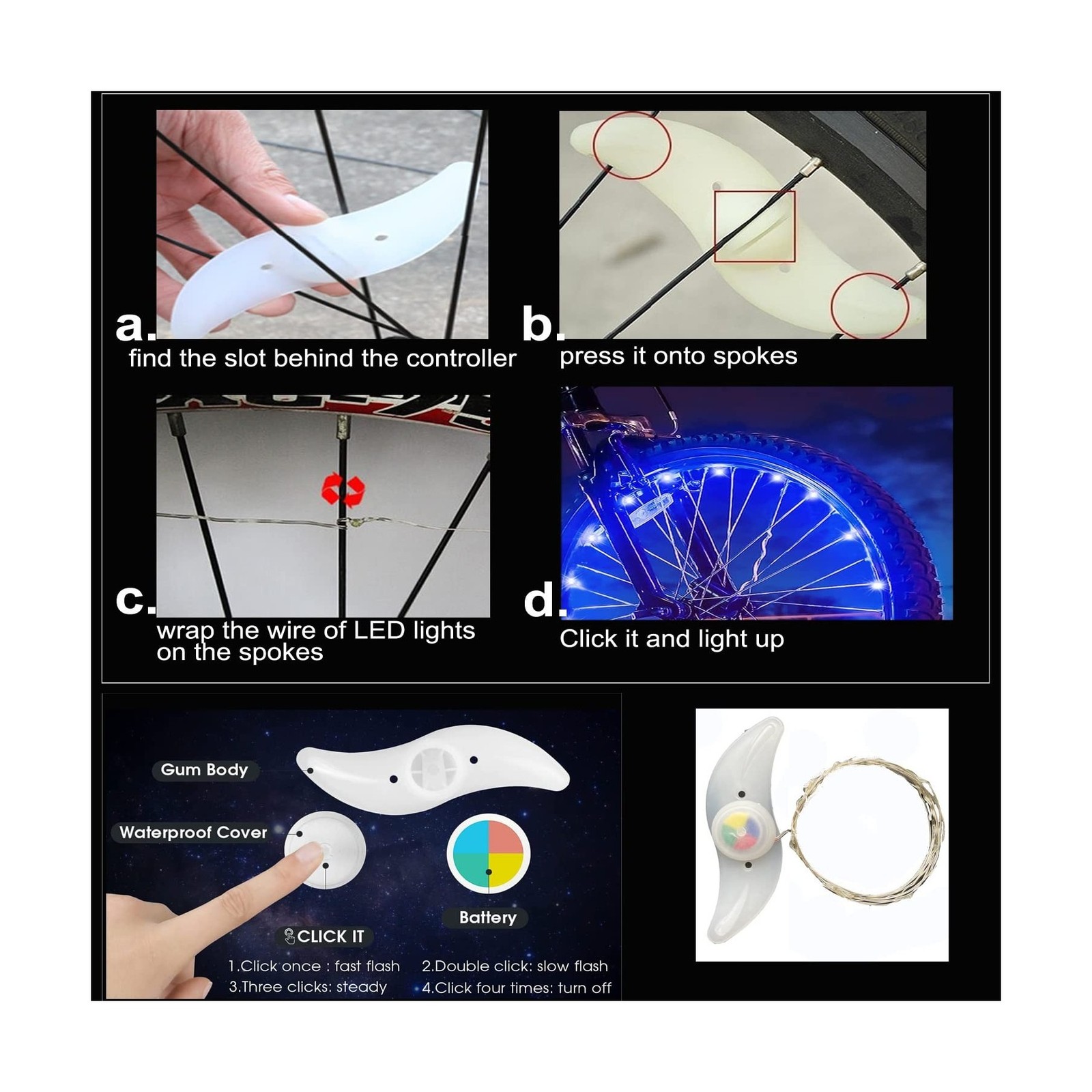 a.
find the slot behind the controller

b.
press it onto spokes

c.
wrap the wire of LED lights on the spokes

d.
Click it and light up

Gum Body

Waterproof Cover

Battery

CLICK IT

1.Click once : fast flash
2.Double click: slow flash
3.Three clicks: steady
4.Click four times: turn off