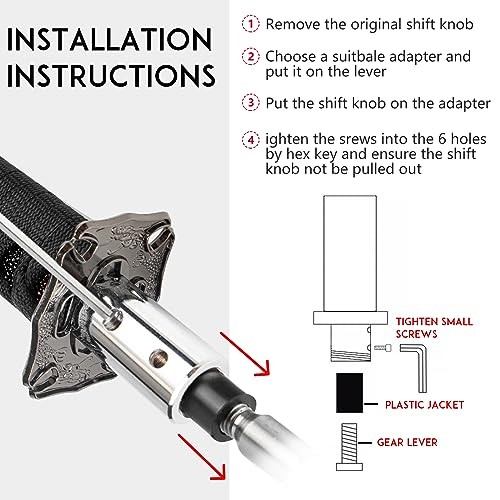 INSTALLATION INSTRUCTIONS

1 Remove the original shift knob

2 Choose a suitbale adapter and put it on the lever

3 Put the shift knob on the adapter

4 ighten the srews into the 6 holes by hex key and ensure the shift knob not be pulled out

TIGHTEN SMALL SCREWS

PLASTIC JACKET

GEAR LEVER