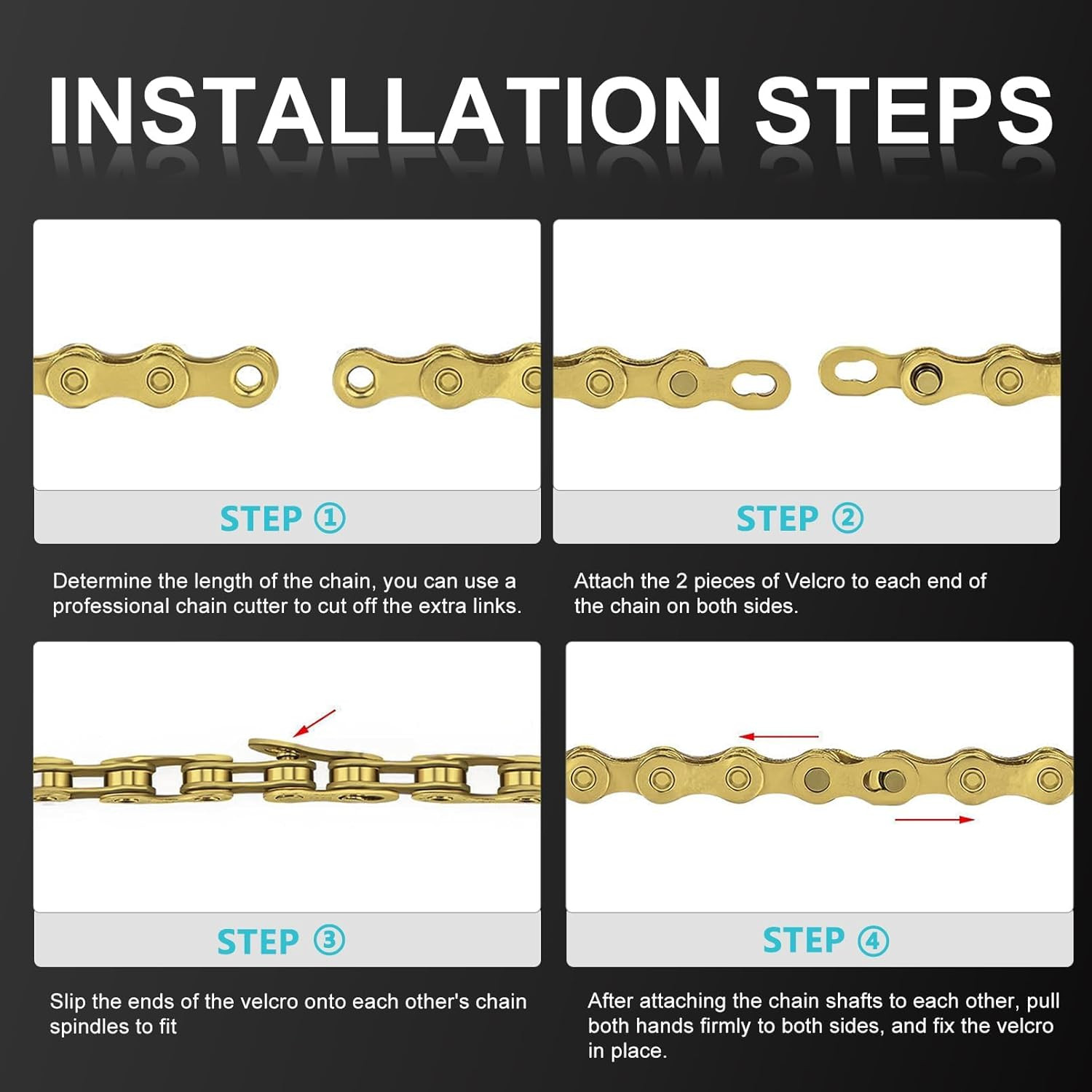 INSTALLATION STEPS

STEP ①

Determine the length of the chain, you can use a professional chain cutter to cut off the extra links.

STEP ②

Attach the 2 pieces of Velcro to each end of the chain on both sides.

STEP ③

Slip the ends of the velcro onto each other's chain spindles to fit

STEP ④

After attaching the chain shafts to each other, pull both hands firmly to both sides, and fix the velcro in place.