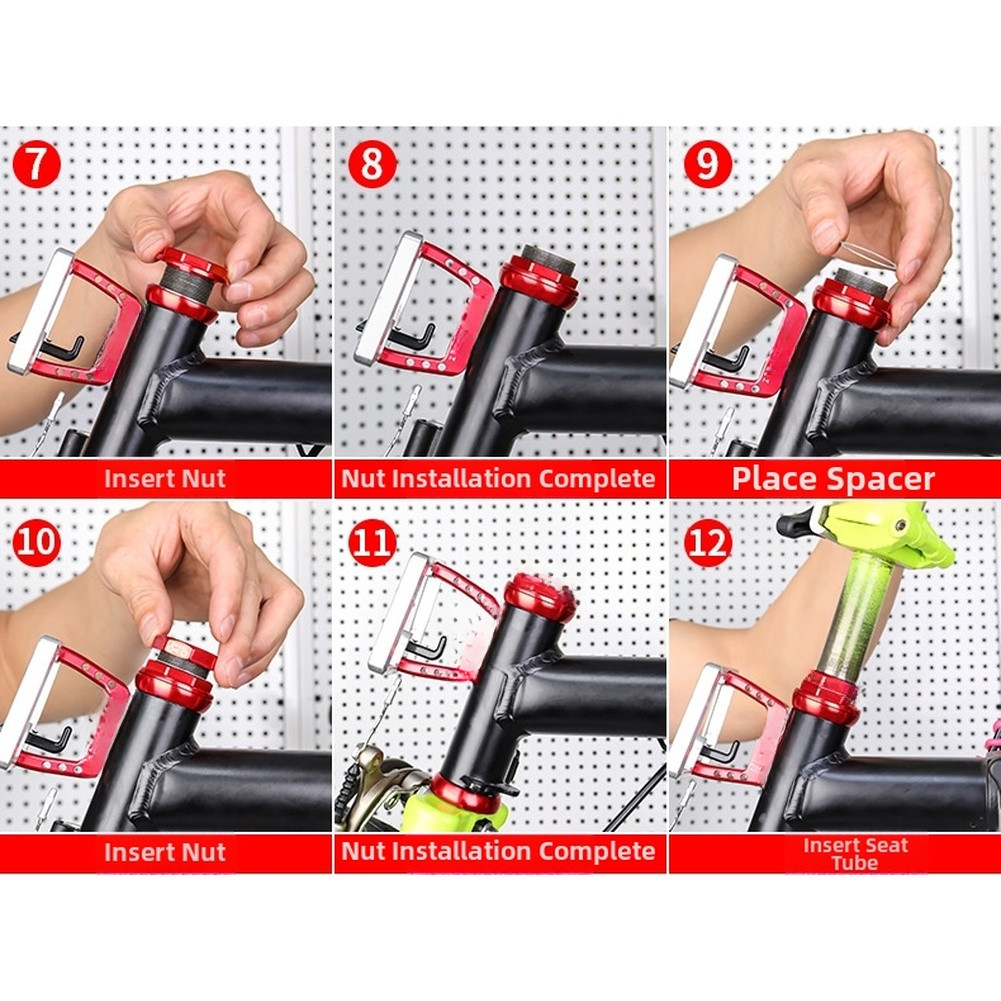 7

Insert Nut

8

Nut Installation Complete

9

Place Spacer

10

Insert Nut

11

Nut Installation Complete

12

Insert Seat Tube