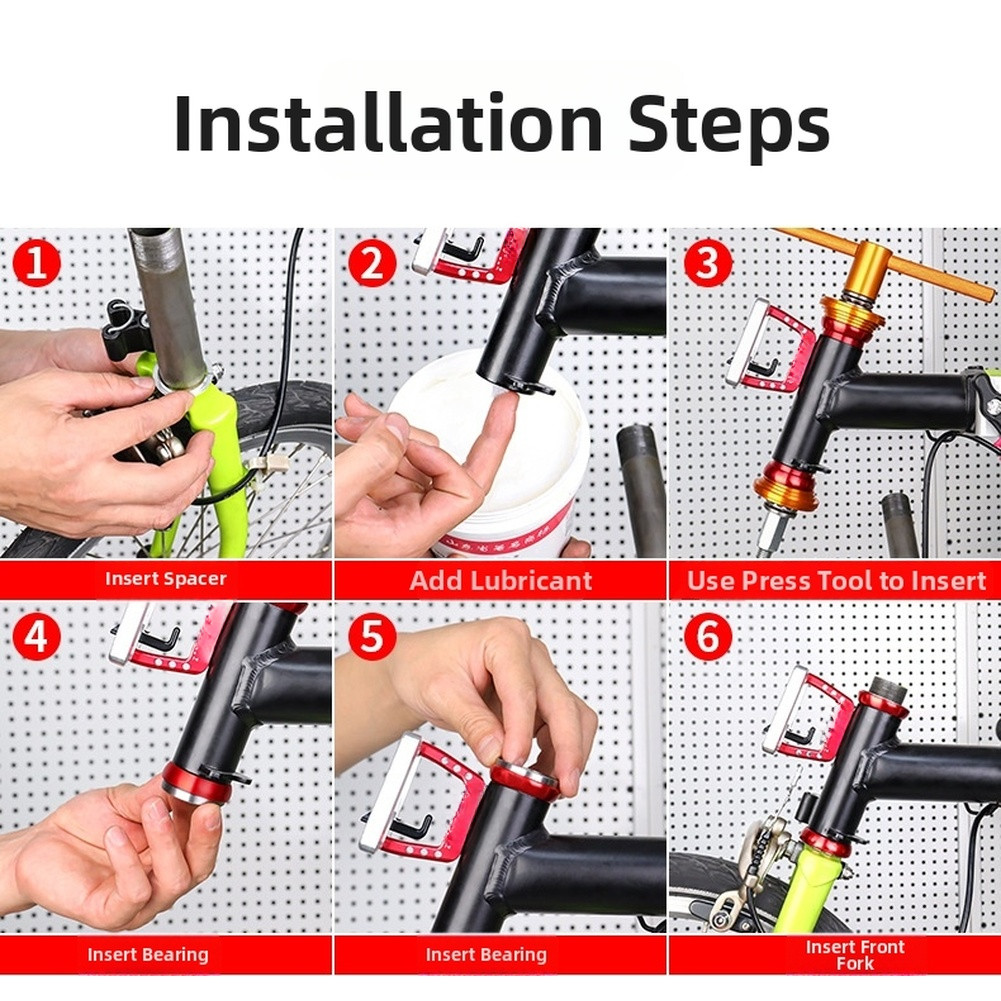 Installation Steps

1
Insert Spacer

2
Add Lubricant

3
Use Press Tool to Insert

4
Insert Bearing

5
Insert Bearing

6
Insert Front Fork