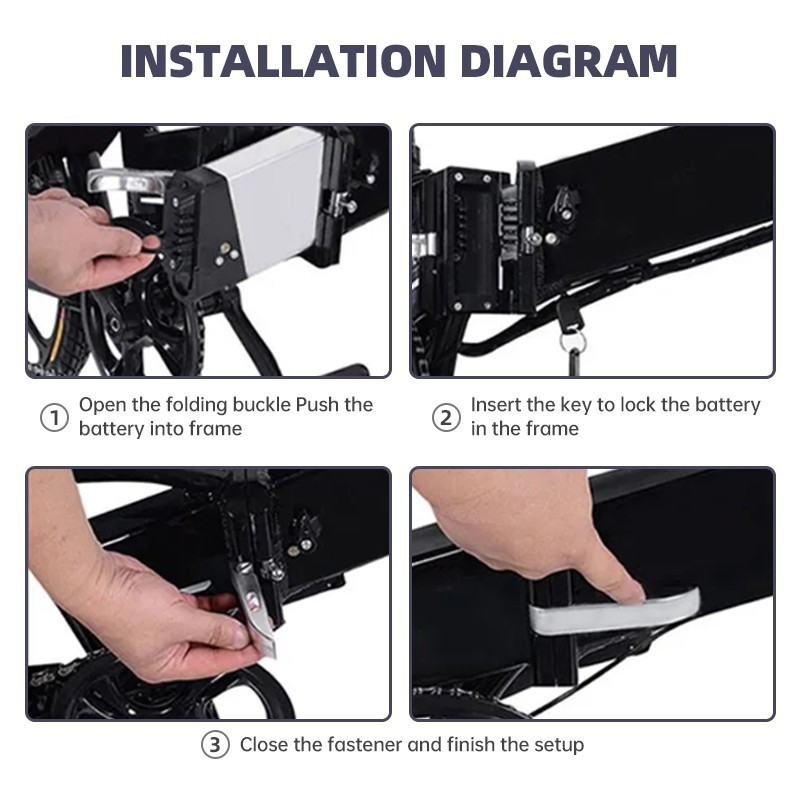 INSTALLATION DIAGRAM

① Open the folding buckle Push the battery into frame

② Insert the key to lock the battery in the frame

③ Close the fastener and finish the setup