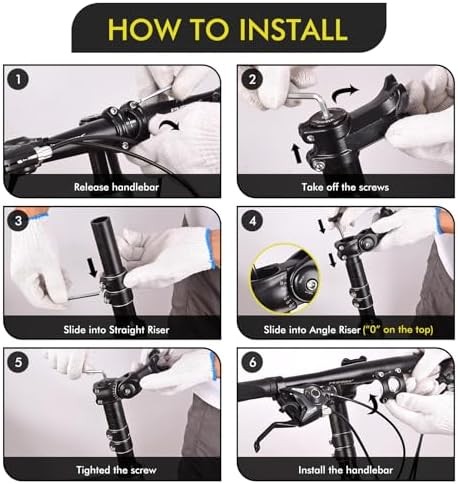 HOW TO INSTALL

1
Release handlebar

2
Take off the screws

3
Slide into Straight Riser

4
Slide into Angle Riser ("0" on the top)

5
Tighted the screw

6
Install the handlebar