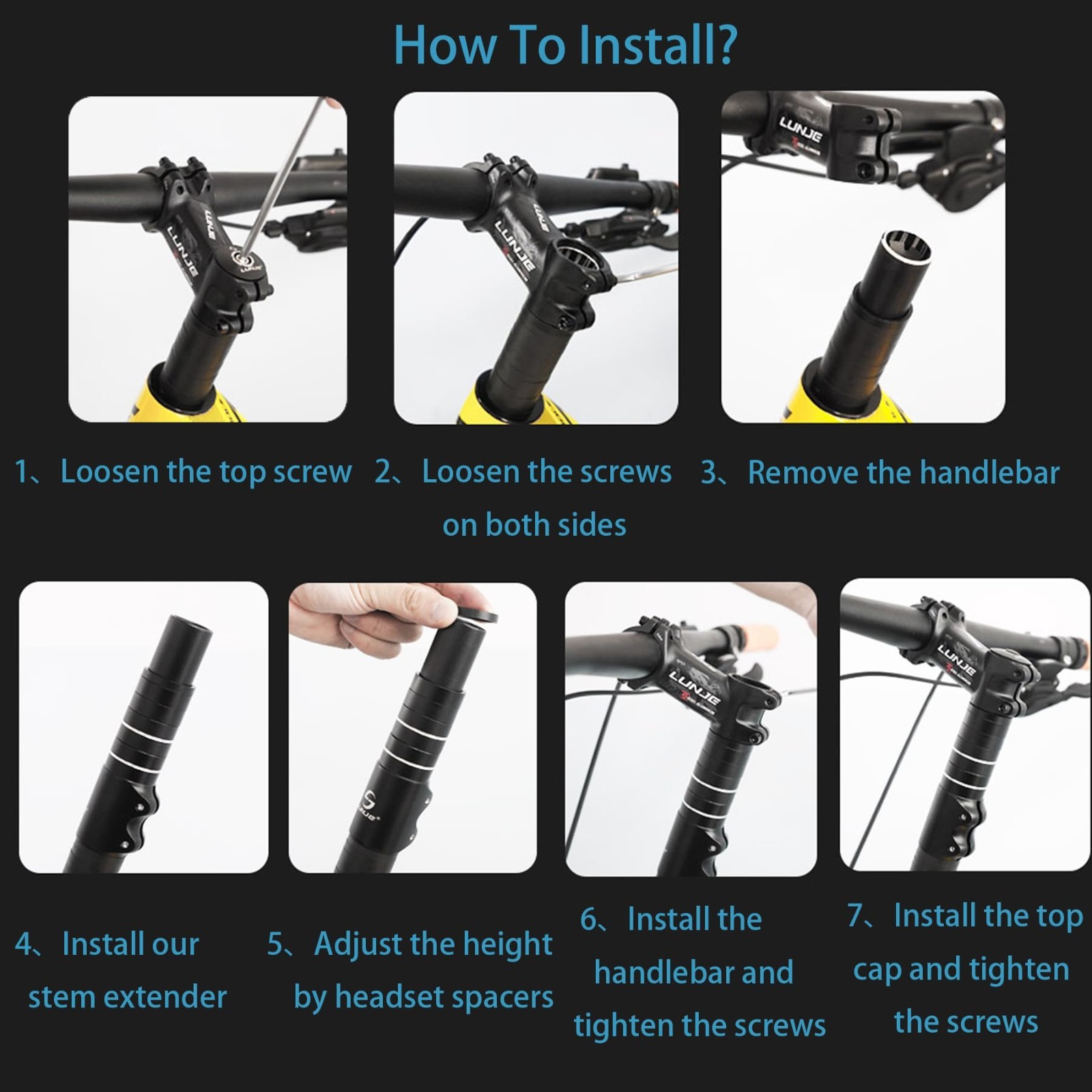 How To Install?

LUNJE

LUNJE

LUNJE

1、Loosen the top screw

2、Loosen the screws on both sides

3、Remove the handlebar

LUNJE

LUNJE

4、Install our stem extender

5、Adjust the height by headset spacers

6、Install the handlebar and tighten the screws

7、Install the top cap and tighten the screws