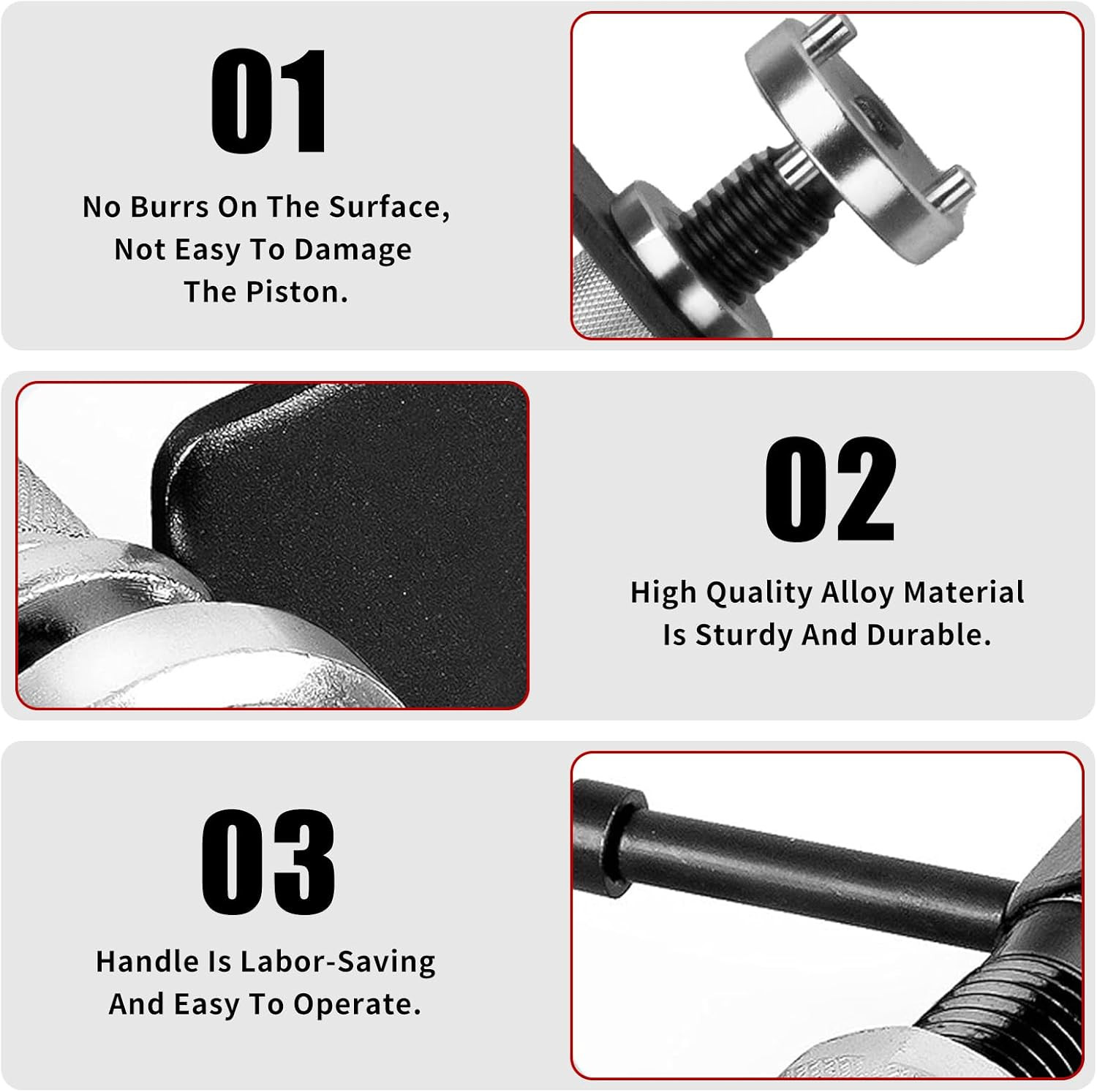 01

No Burrs On The Surface, Not Easy To Damage The Piston.

02

High Quality Alloy Material Is Sturdy And Durable.

03

Handle Is Labor-Saving And Easy To Operate.