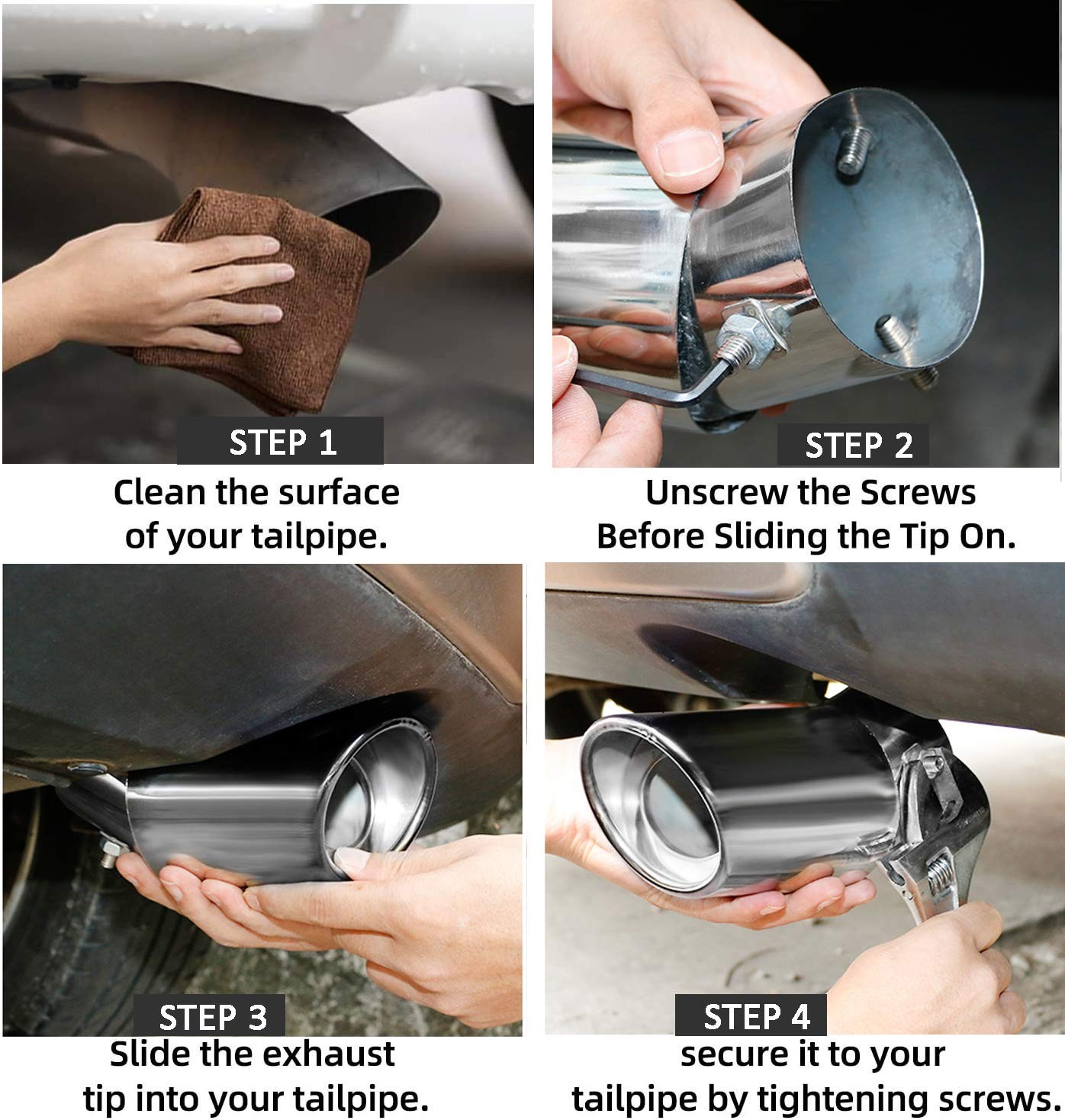 STEP 1
Clean the surface of your tailpipe.

STEP 2
Unscrew the Screws Before Sliding the Tip On.

STEP 3
Slide the exhaust tip into your tailpipe.

STEP 4
secure it to your tailpipe by tightening screws.