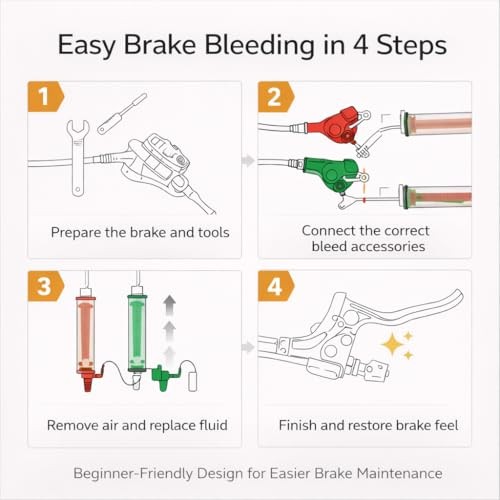 Easy Brake Bleeding in 4 Steps

1

Prepare the brake and tools

2

Connect the correct bleed accessories

3

Remove air and replace fluid

4

Finish and restore brake feel

Beginner-Friendly Design for Easier Brake Maintenance