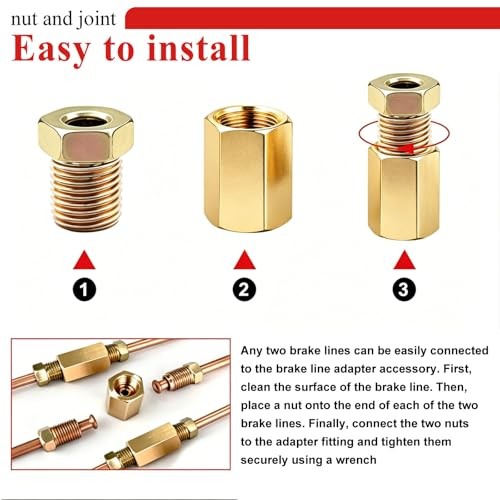 nut and joint

Easy to install

1

2

3

Any two brake lines can be easily connected to the brake line adapter accessory. First, clean the surface of the brake line. Then, place a nut onto the end of each of the two brake lines. Finally, connect the two nuts to the adapter fitting and tighten them securely using a wrench