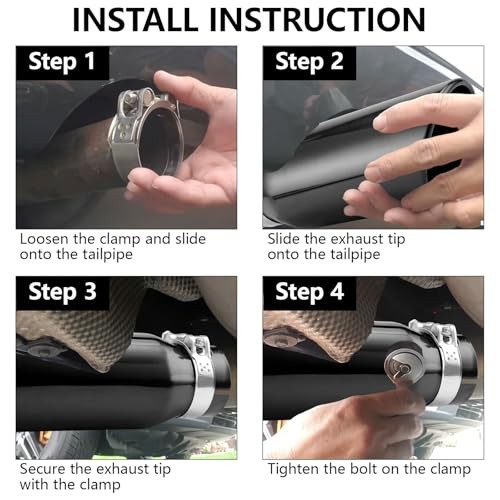 INSTALL INSTRUCTION

Step 1

Loosen the clamp and slide onto the tailpipe

Step 2

Slide the exhaust tip onto the tailpipe

Step 3

Secure the exhaust tip with the clamp

Step 4

Tighten the bolt on the clamp