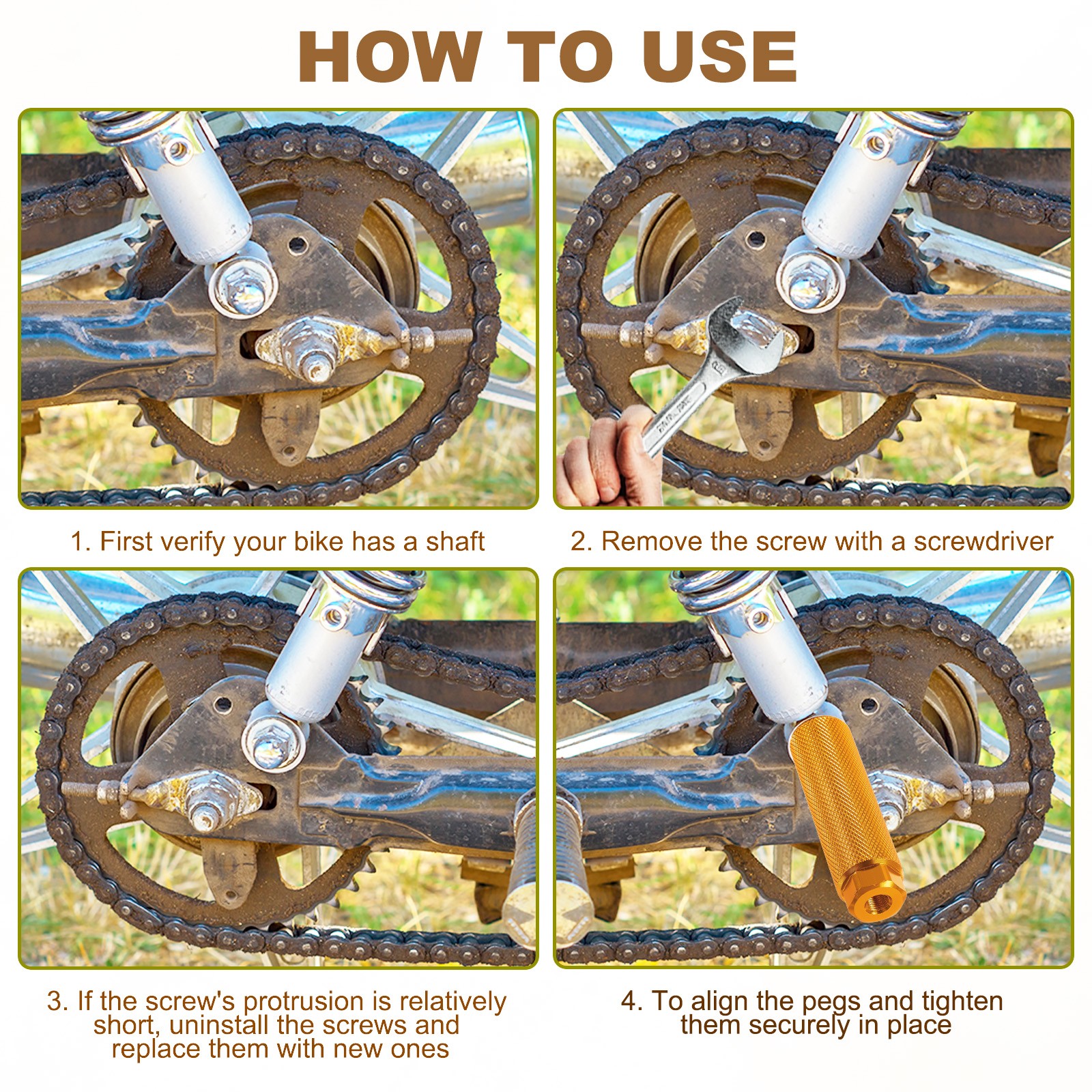 HOW TO USE

1. First verify your bike has a shaft

2. Remove the screw with a screwdriver

3. If the screw's protrusion is relatively short, uninstall the screws and replace them with new ones

4. To align the pegs and tighten them securely in place