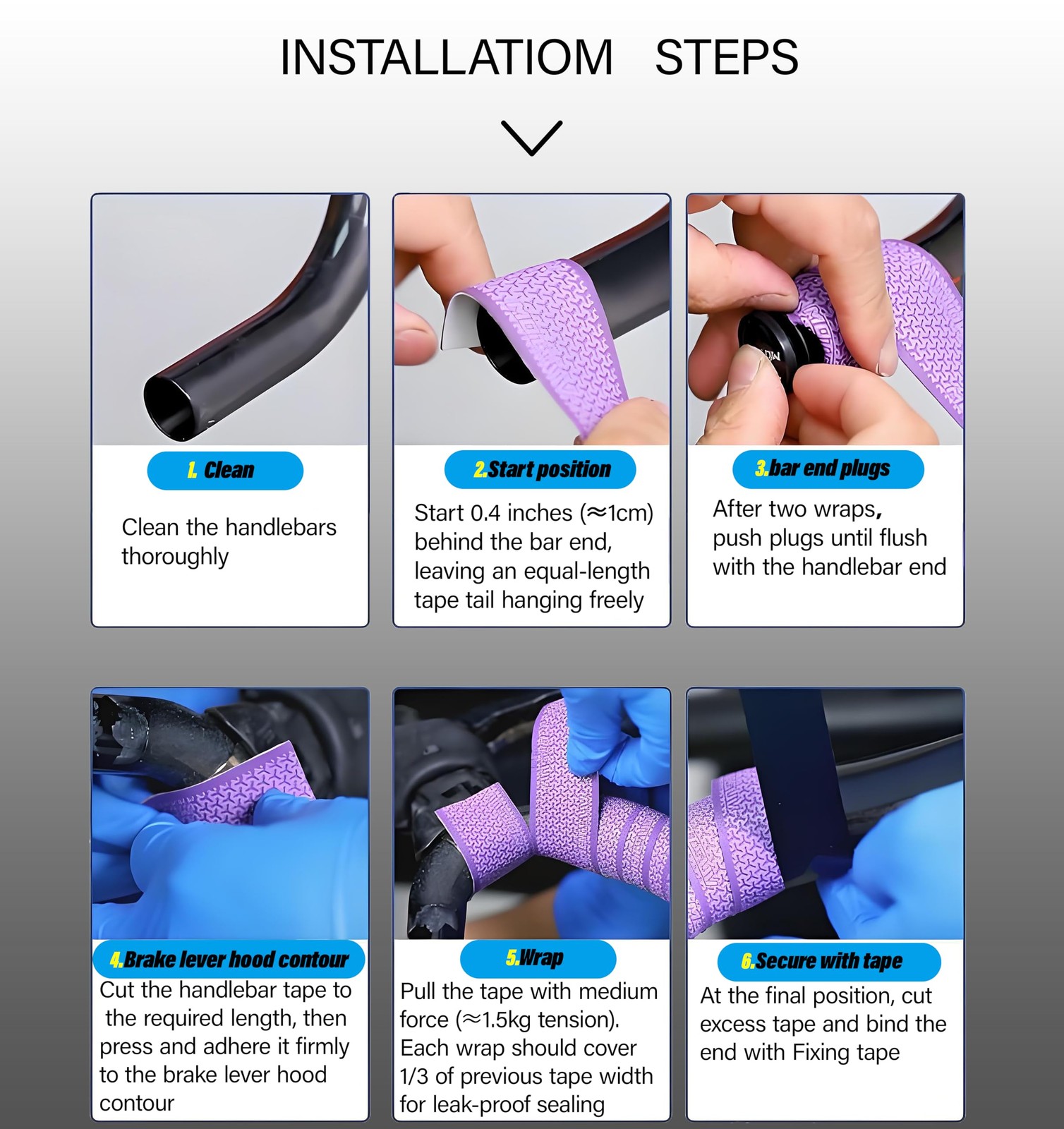 INSTALLATIOM STEPS

1. Clean

Clean the handlebars thoroughly

2.Start position

Start 0.4 inches (≈1cm) behind the bar end, leaving an equal-length tape tail hanging freely

3.bar end plugs

After two wraps, push plugs until flush with the handlebar end

4.Brake lever hood contour

Cut the handlebar tape to the required length, then press and adhere it firmly to the brake lever hood contour

5.Wrap

Pull the tape with medium force (≈1.5kg tension). Each wrap should cover 1/3 of previous tape width for leak-proof sealing

6.Secure with tape

At the final position, cut excess tape and bind the end with Fixing tape