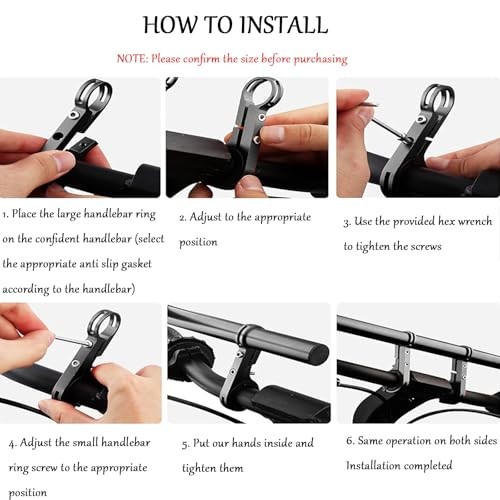 HOW TO INSTALL

NOTE: Please confirm the size before purchasing

1. Place the large handlebar ring on the confident handlebar (select the appropriate anti slip gasket according to the handlebar)

2. Adjust to the appropriate position

3. Use the provided hex wrench to tighten the screws

4. Adjust the small handlebar ring screw to the appropriate position

5. Put our hands inside and tighten them

6. Same operation on both sides Installation completed