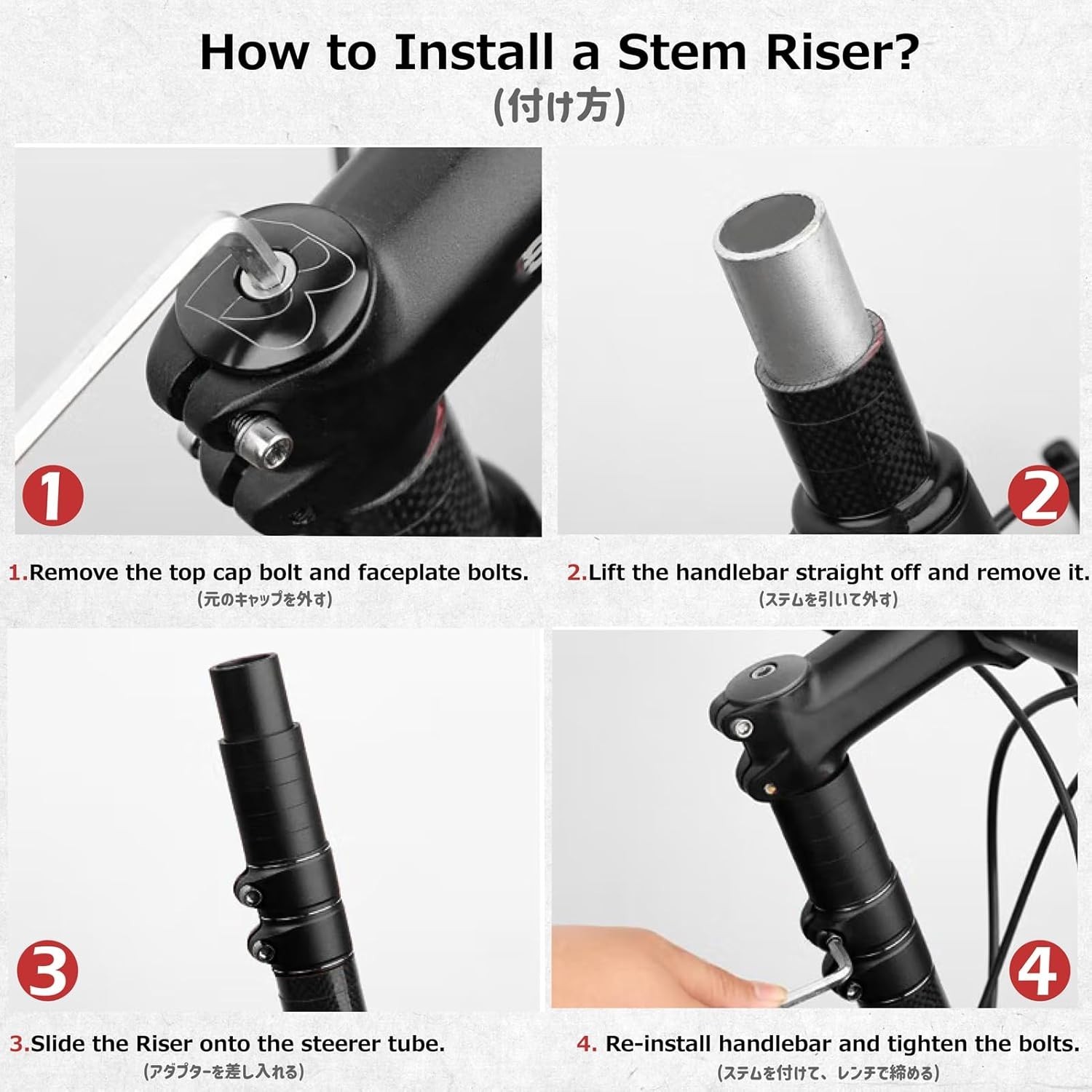 How to Install a Stem Riser?
(付け方)

1

2

1.Remove the top cap bolt and faceplate bolts.
(元のキャップを外す)

2.Lift the handlebar straight off and remove it.
(ステムを引いて外す)

3

4

3.Slide the Riser onto the steerer tube.
(アダプターを差し入れる)

4. Re-install handlebar and tighten the bolts.
(ステムを付けて、レンチで締める)