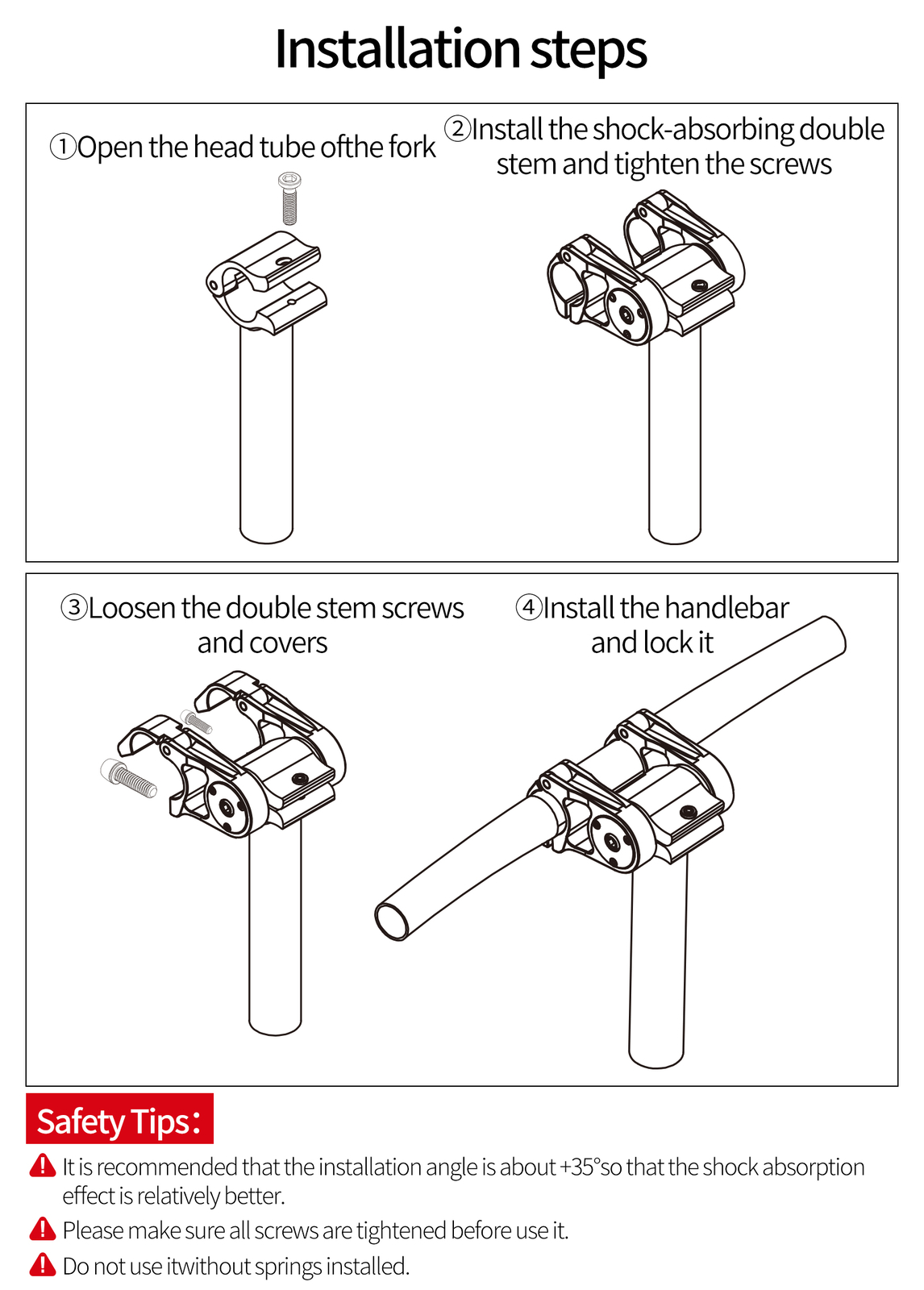 Installation steps

①Open the head tube ofthe fork

②Install the shock-absorbing double stem and tighten the screws

③Loosen the double stem screws and covers

④Install the handlebar and lock it

Safety Tips:

It is recommended that the installation angle is about +35°so that the shock absorption effect is relatively better.

Please make sure all screws are tightened before use it.

Do not use itwithout springs installed.