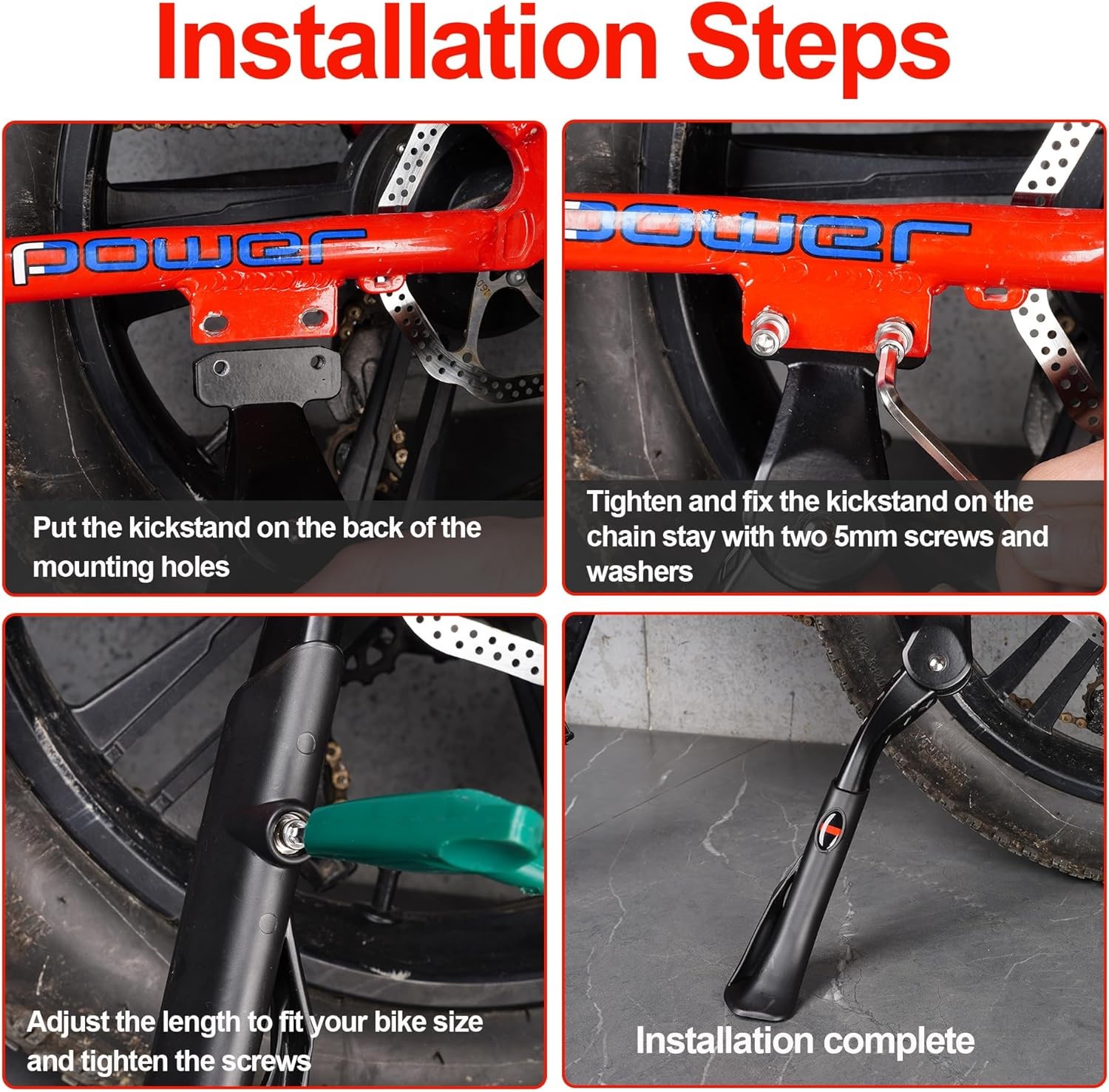 Installation Steps

power

Put the kickstand on the back of the mounting holes

power

Tighten and fix the kickstand on the chain stay with two 5mm screws and washers

Adjust the length to fit your bike size and tighten the screws

Installation complete