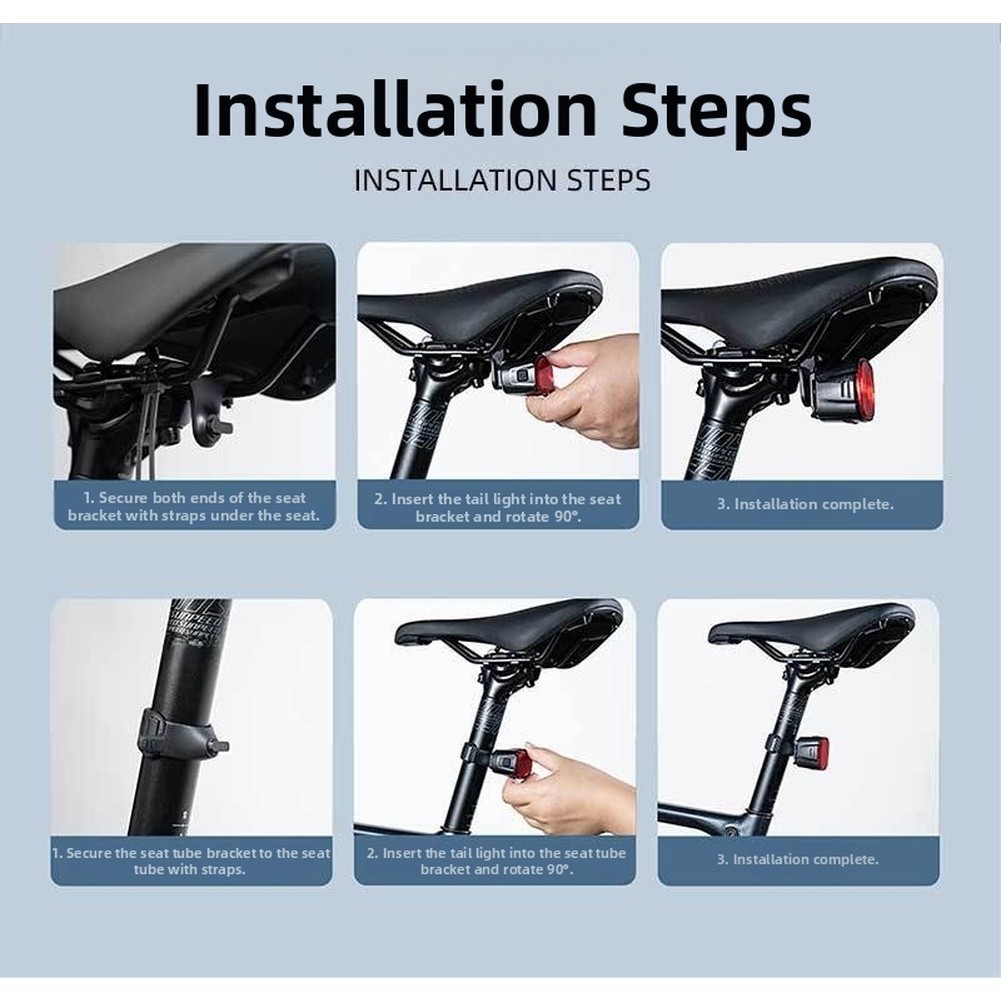 Installation Steps

INSTALLATION STEPS

1. Secure both ends of the seat bracket with straps under the seat.

2. Insert the tail light into the seat bracket and rotate 90°.

3. Installation complete.

1. Secure the seat tube bracket to the seat tube with straps.

2. Insert the tail light into the seat tube bracket and rotate 90°.

3. Installation complete.