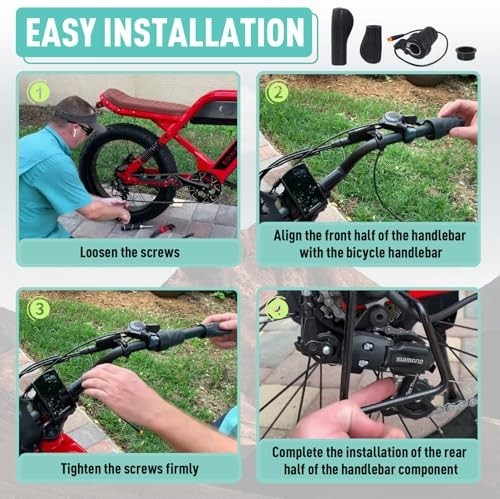 EASY INSTALLATION

1

Loosen the screws

2

Align the front half of the handlebar with the bicycle handlebar

3

Tighten the screws firmly

4

SHIMANO

Complete the installation of the rear half of the handlebar component