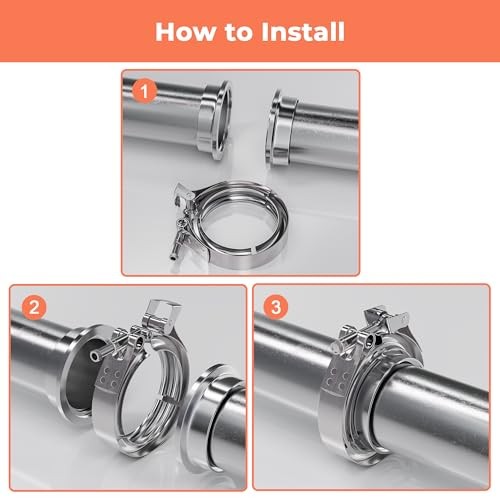 How to Install

1

2

3