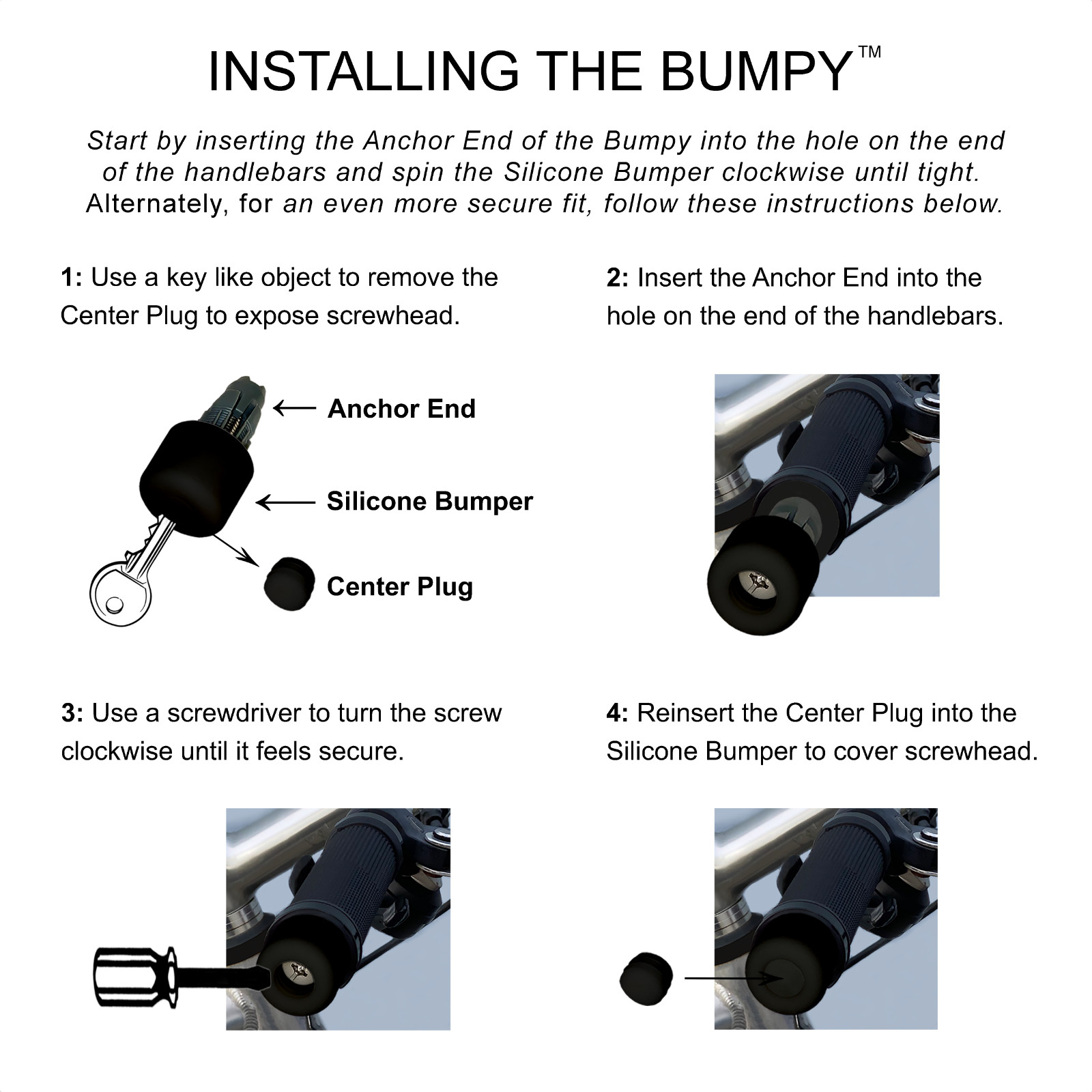 INSTALLING THE BUMPY™

Start by inserting the Anchor End of the Bumpy into the hole on the end of the handlebars and spin the Silicone Bumper clockwise until tight. Alternately, for an even more secure fit, follow these instructions below.

1: Use a key like object to remove the Center Plug to expose screwhead.

Anchor End

Silicone Bumper

Center Plug

2: Insert the Anchor End into the hole on the end of the handlebars.

3: Use a screwdriver to turn the screw clockwise until it feels secure.

4: Reinsert the Center Plug into the Silicone Bumper to cover screwhead.