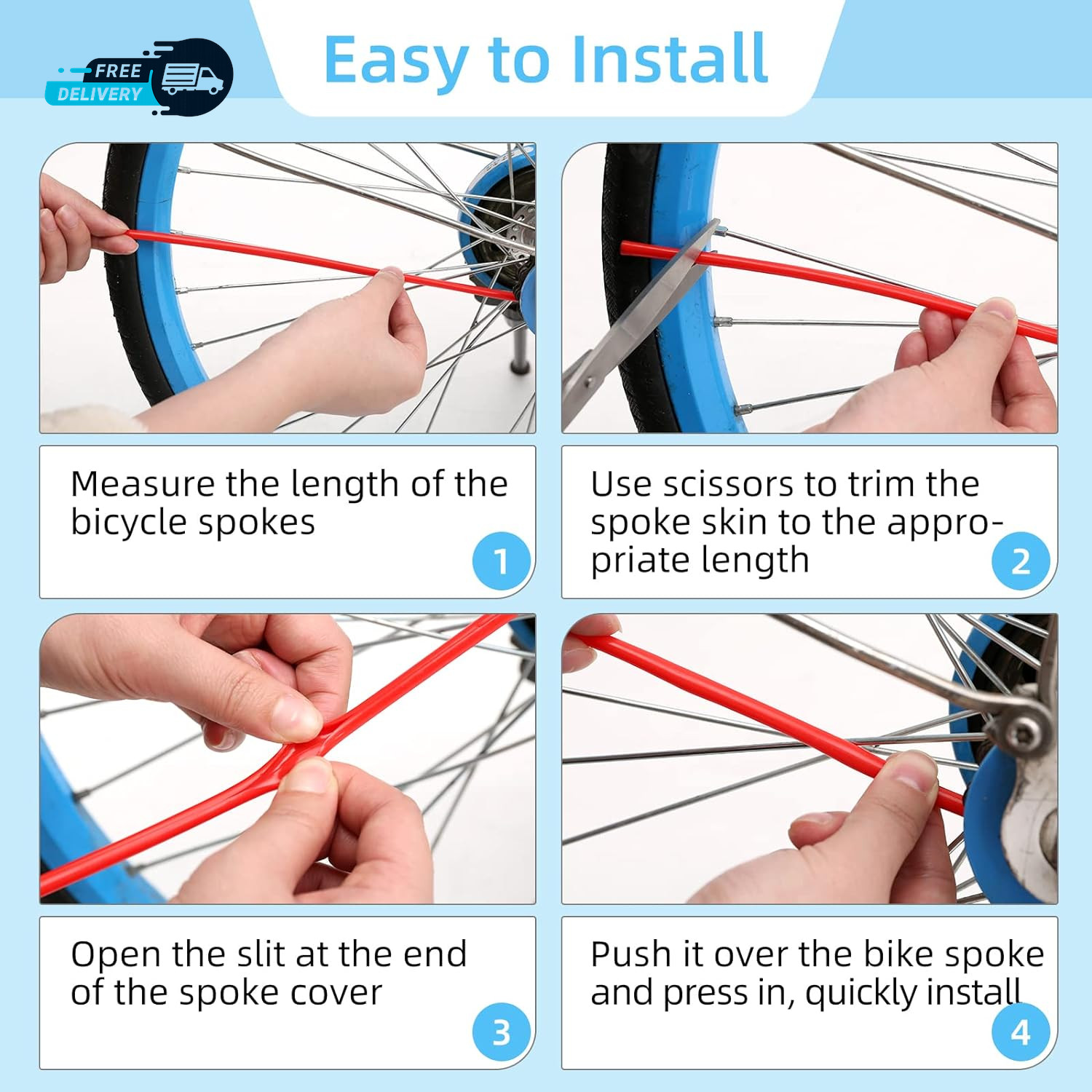 FREE DELIVERY

Easy to Install

Measure the length of the bicycle spokes

1

Use scissors to trim the spoke skin to the appropriate length

2

Open the slit at the end of the spoke cover

3

Push it over the bike spoke and press in, quickly install

4