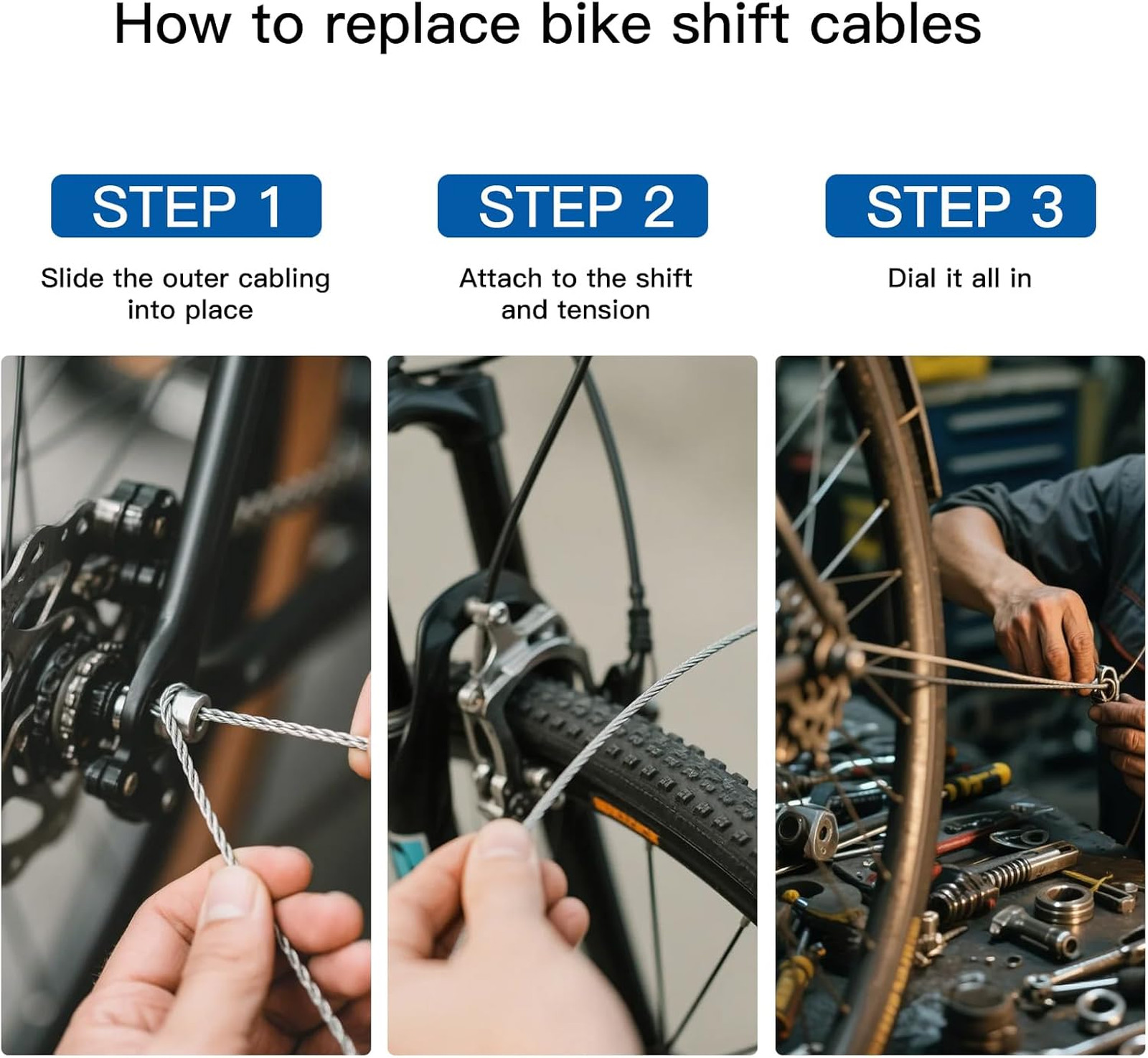 How to replace bike shift cables

STEP 1

Slide the outer cabling into place

STEP 2

Attach to the shift and tension

STEP 3

Dial it all in