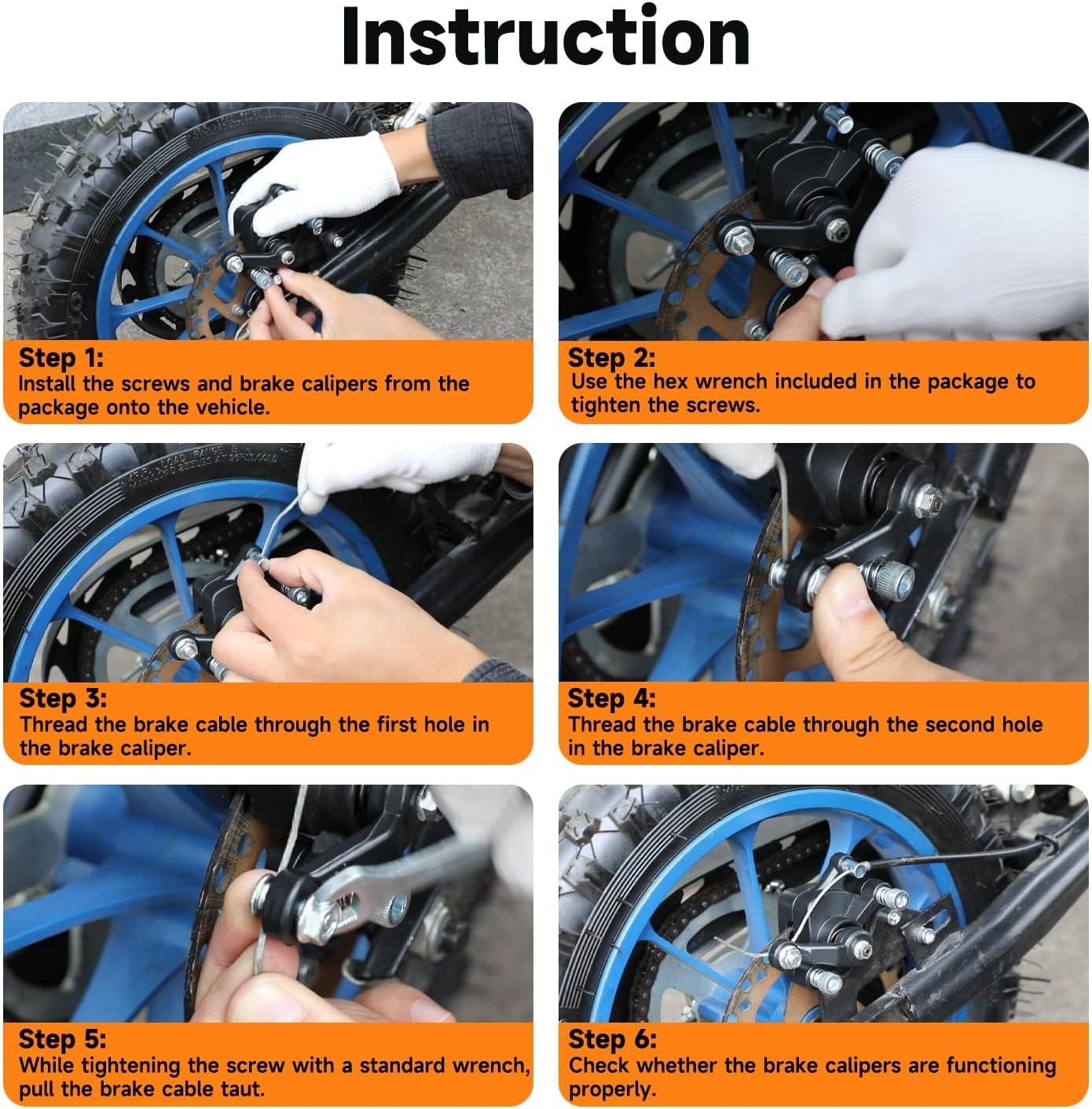 Instruction

Step 1:
Install the screws and brake calipers from the package onto the vehicle.

Step 2:
Use the hex wrench included in the package to tighten the screws.

Step 3:
Thread the brake cable through the first hole in the brake caliper.

Step 4:
Thread the brake cable through the second hole in the brake caliper.

Step 5:
While tightening the screw with a standard wrench, pull the brake cable taut.

Step 6:
Check whether the brake calipers are functioning properly.