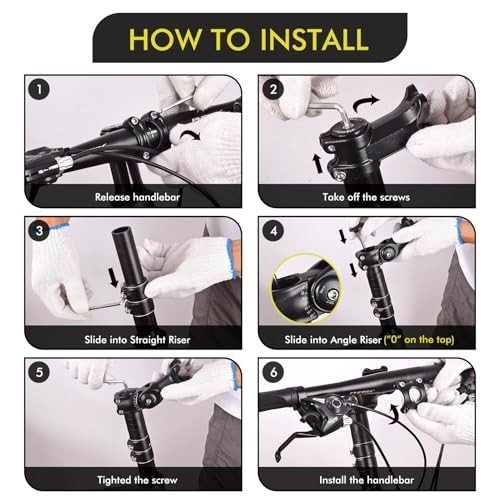 HOW TO INSTALL

1
Release handlebar

2
Take off the screws

3
Slide into Straight Riser

4
Slide into Angle Riser ("0" on the top)

5
Tighted the screw

6
Install the handlebar